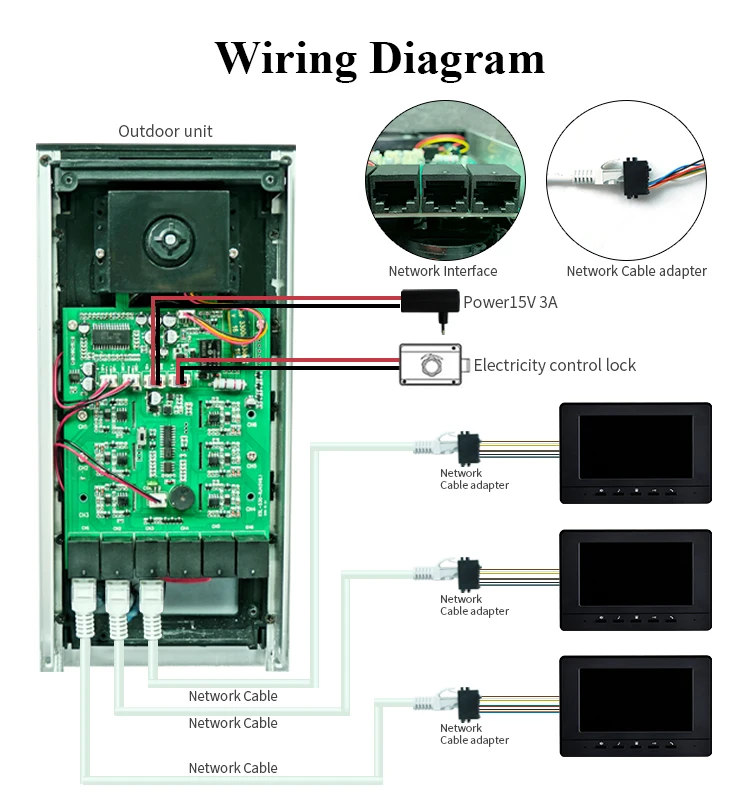 Wiring Diagram

Outdoor unit

Network Interface

Network Cable adapter

Power15V 3A

Electricity control lock

Network Cable adapter

Network Cable adapter

Network Cable adapter

Network Cable

Network Cable

Network Cable