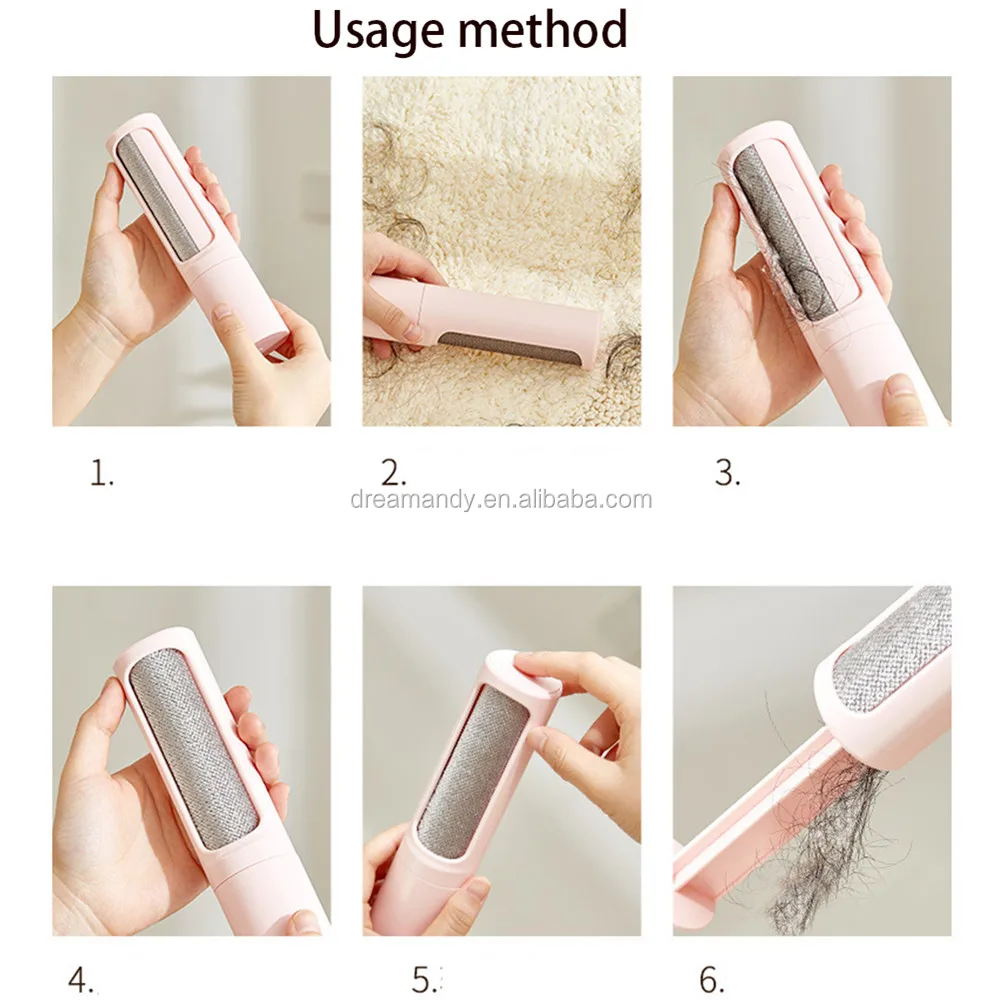 Usage method

1.

2.

3.

dreamandy.en.alibaba.com

4.

5.

6.