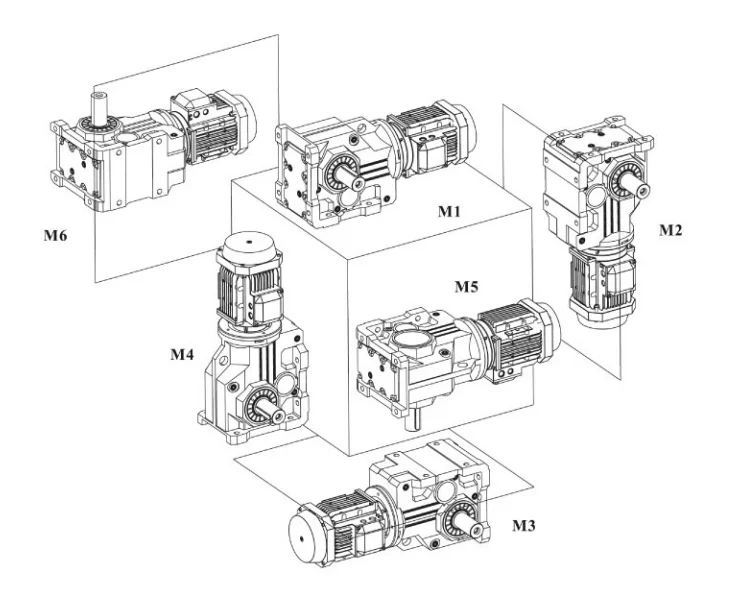 M6
M1
M2
M5
M4
M3