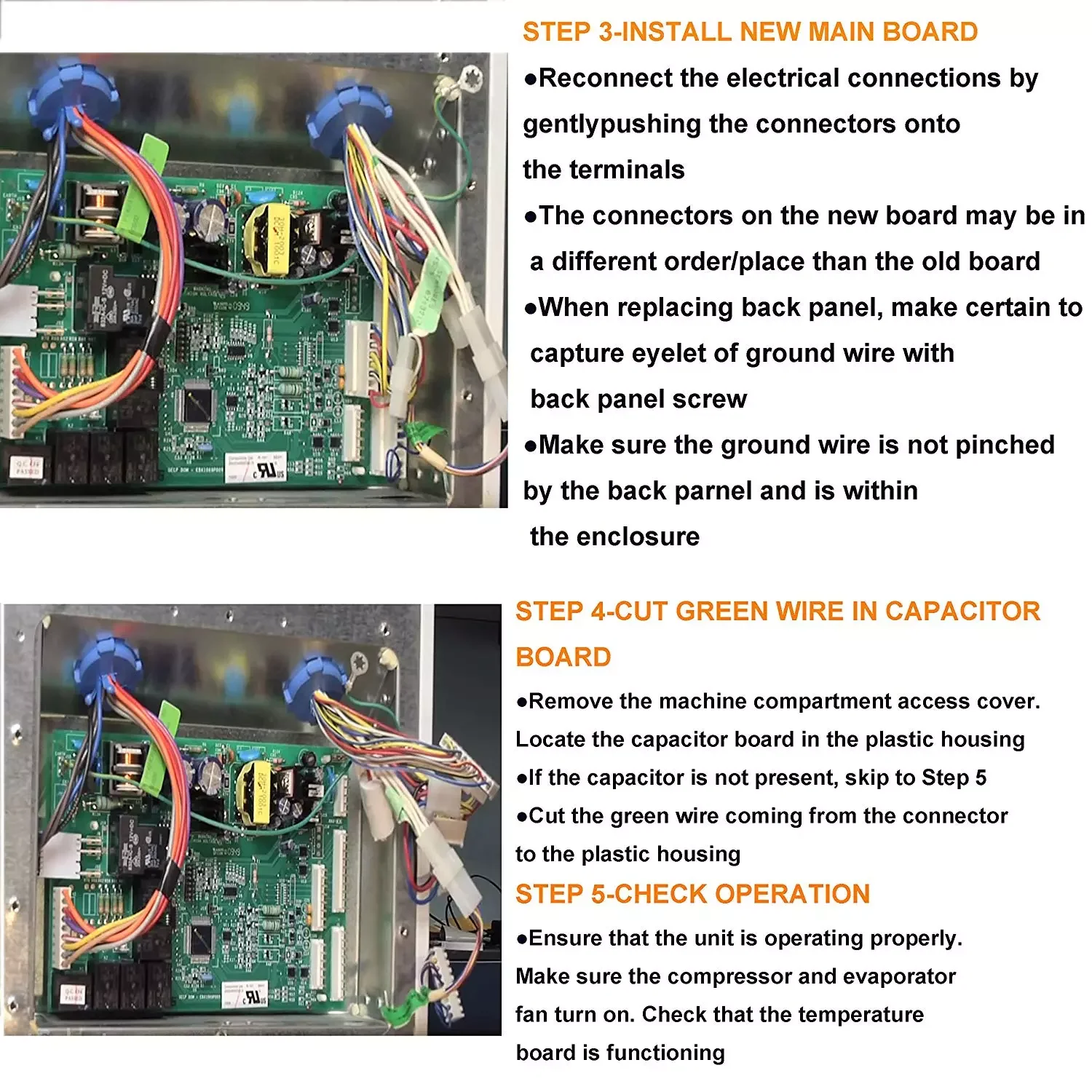 STEP 3-INSTALL NEW MAIN BOARD

●Reconnect the electrical connections by gentlypushing the connectors onto the terminals

●The connectors on the new board may be in a different order/place than the old board

●When replacing back panel, make certain to capture eyelet of ground wire with back panel screw

●Make sure the ground wire is not pinched by the back parnel and is within the enclosure

STEP 4-CUT GREEN WIRE IN CAPACITOR BOARD

●Remove the machine compartment access cover. Locate the capacitor board in the plastic housing

●If the capacitor is not present, skip to Step 5

●Cut the green wire coming from the connector to the plastic housing

STEP 5-CHECK OPERATION

●Ensure that the unit is operating properly. Make sure the compressor and evaporator fan turn on. Check that the temperature board is functioning