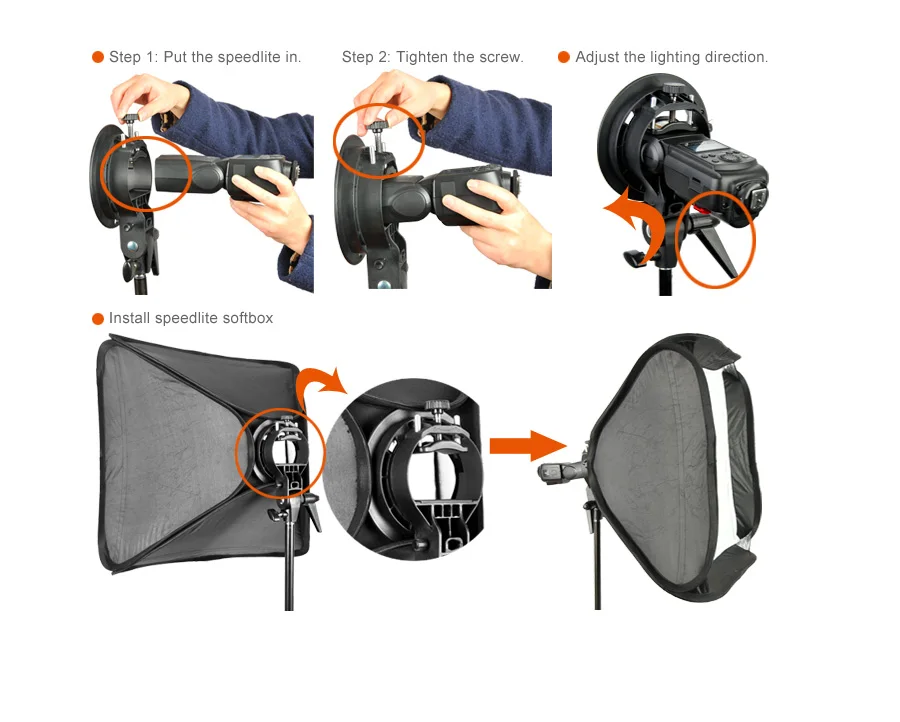 Step 1: Put the speedlite in.

Step 2: Tighten the screw.

Adjust the lighting direction.

Install speedlite softbox