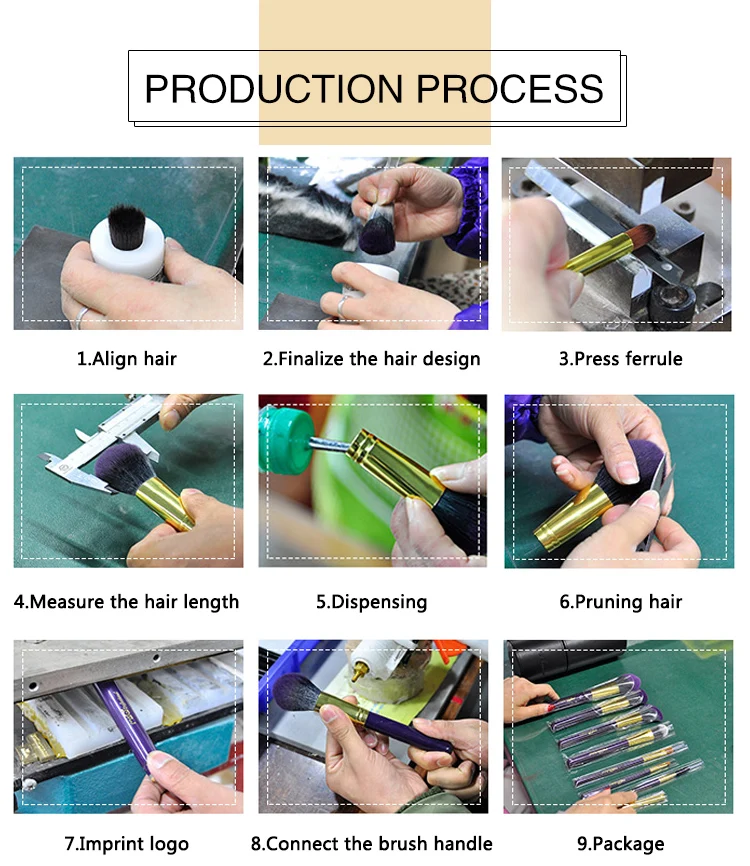 PRODUCTION PROCESS

1.Align hair

2.Finalize the hair design

3.Press ferrule

4.Measure the hair length

5.Dispensing

6.Pruning hair

7.Imprint logo

8.Connect the brush handle

9.Package