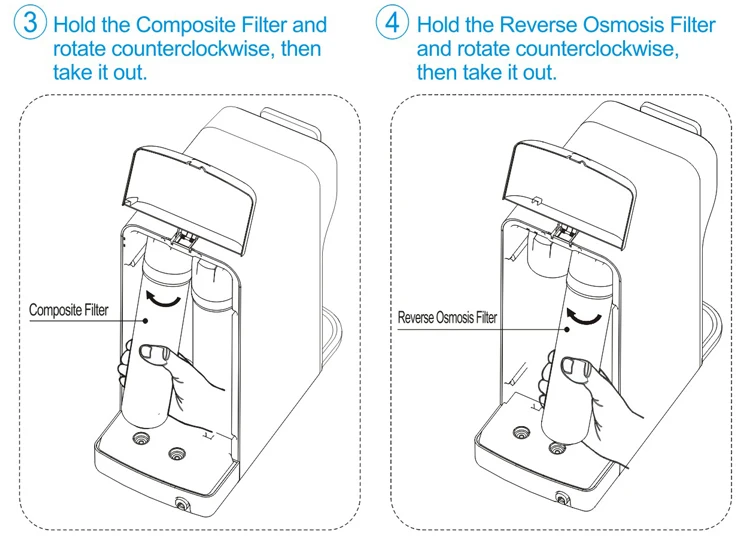 3 Hold the Composite Filter and rotate counterclockwise, then take it out.

Composite Filter

4 Hold the Reverse Osmosis Filter and rotate counterclockwise, then take it out.

Reverse Osmosis Filter