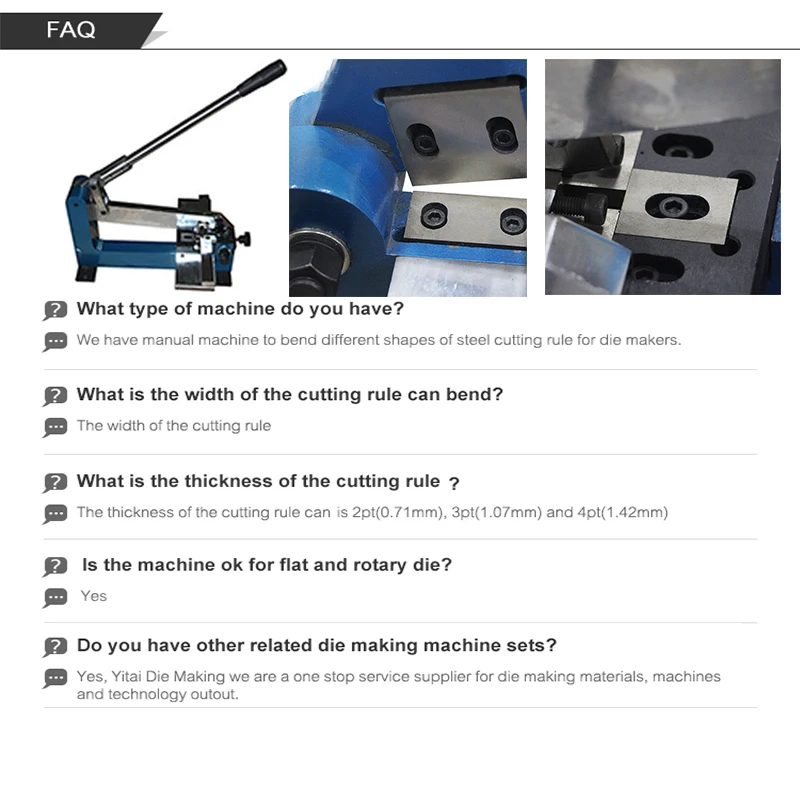 FAQ

What type of machine do you have?

We have manual machine to bend different shapes of steel cutting rule for die makers.

What is the width of the cutting rule can bend?

The width of the cutting rule

What is the thickness of the cutting rule ?

The thickness of the cutting rule can is 2pt(0.71mm), 3pt(1.07mm) and 4pt(1.42mm)

Is the machine ok for flat and rotary die?

Yes

Do you have other related die making machine sets?

Yes, Yitai Die Making we are a one stop service supplier for die making materials, machines and technology outout.