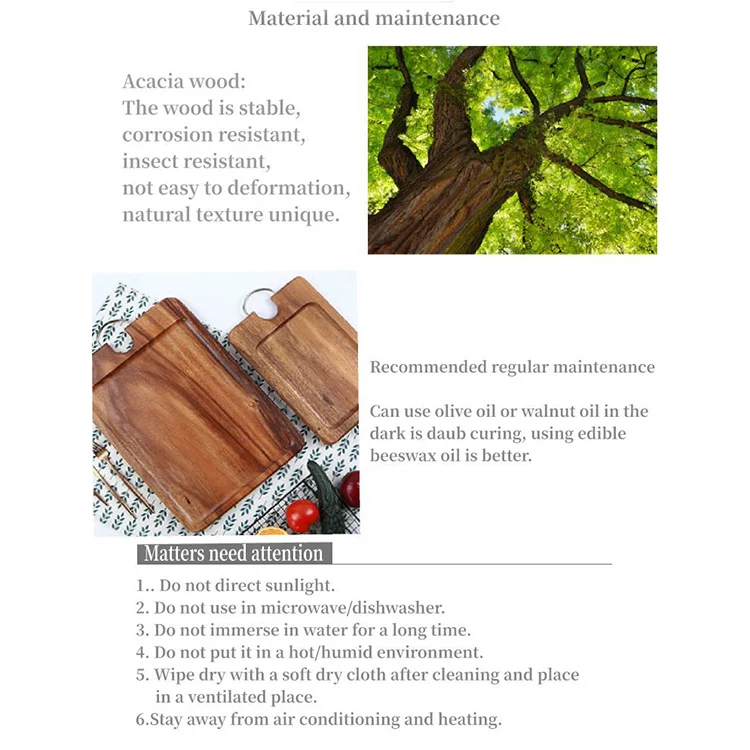 Material and maintenance

Acacia wood:
The wood is stable,
corrosion resistant,
insect resistant,
not easy to deformation,
natural texture unique.

Recommended regular maintenance

Can use olive oil or walnut oil in the dark is daub curing, using edible beeswax oil is better.

Matters need attention

1.. Do not direct sunlight.
2. Do not use in microwave/dishwasher.
3. Do not immerse in water for a long time.
4. Do not put it in a hot/humid environment.
5. Wipe dry with a soft dry cloth after cleaning and place in a ventilated place.
6.Stay away from air conditioning and heating.