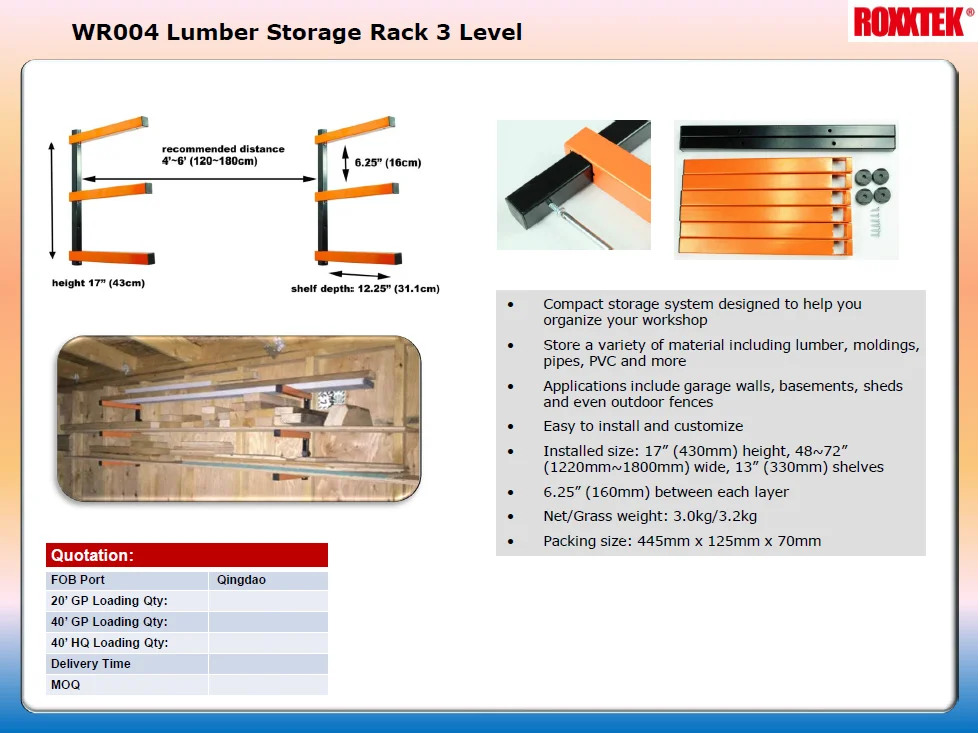 WR004 Lumber Storage Rack 3 Level

ROXXTEK®

recommended distance
4'~6' (120~180cm)

6.25" (16cm)

height 17" (43cm)

shelf depth: 12.25" (31.1cm)

- Compact storage system designed to help you organize your workshop
- Store a variety of material including lumber, moldings, pipes, PVC and more
- Applications include garage walls, basements, sheds and even outdoor fences
- Easy to install and customize
- Installed size: 17" (430mm) height, 48~72" (1220mm~1800mm) wide, 13" (330mm) shelves
- 6.25" (160mm) between each layer
- Net/Grass weight: 3.0kg/3.2kg
- Packing size: 445mm x 125mm x 70mm

Quotation:

| FOB Port | Qingdao |
|---|---|
| 20' GP Loading Qty: | |
| 40' GP Loading Qty: | |
| 40' HQ Loading Qty: | |
| Delivery Time | |
| MOQ | |