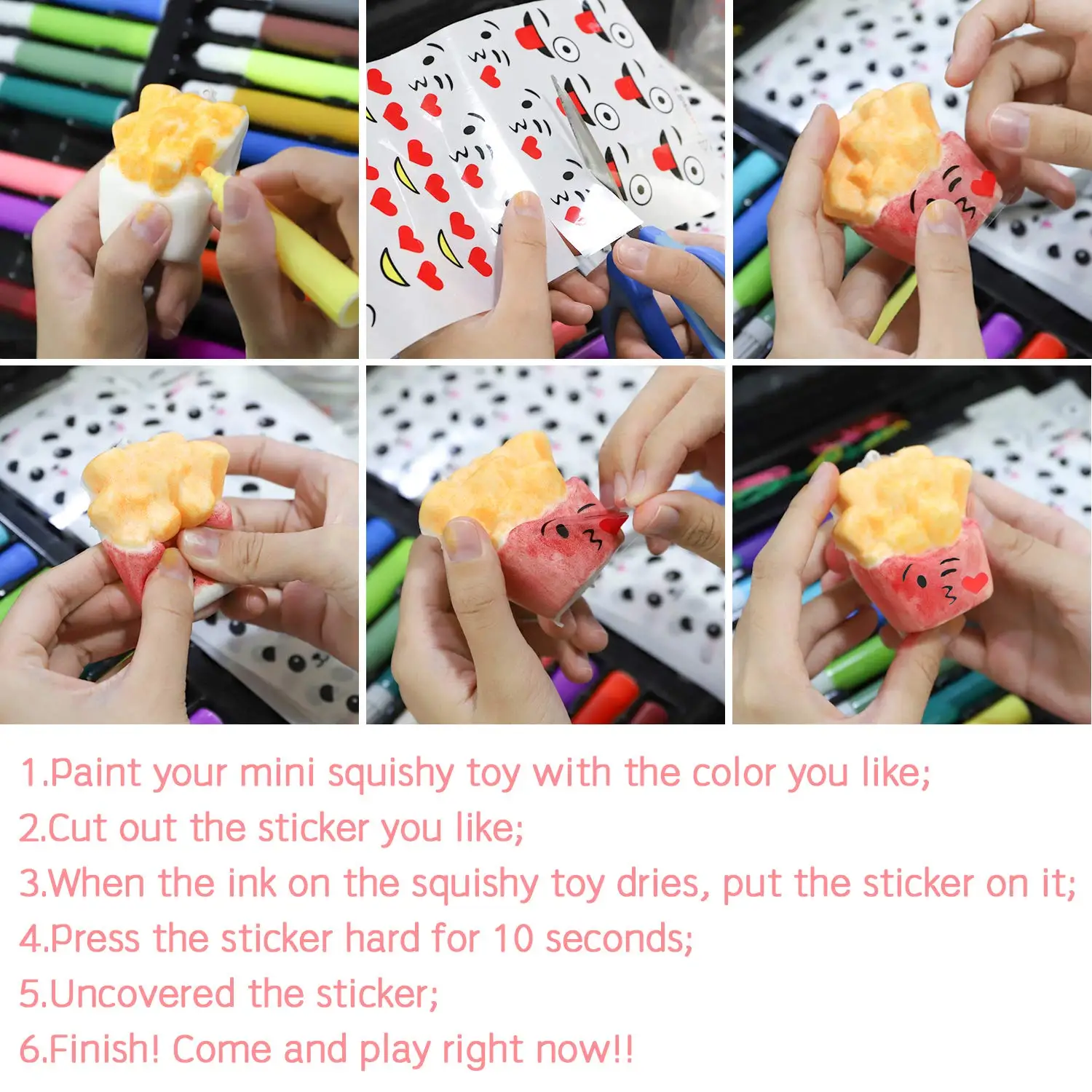 1.Paint your mini squishy toy with the color you like;
2.Cut out the sticker you like;
3.When the ink on the squishy toy dries, put the sticker on it;
4.Press the sticker hard for 10 seconds;
5.Uncovered the sticker;
6.Finish! Come and play right now!!