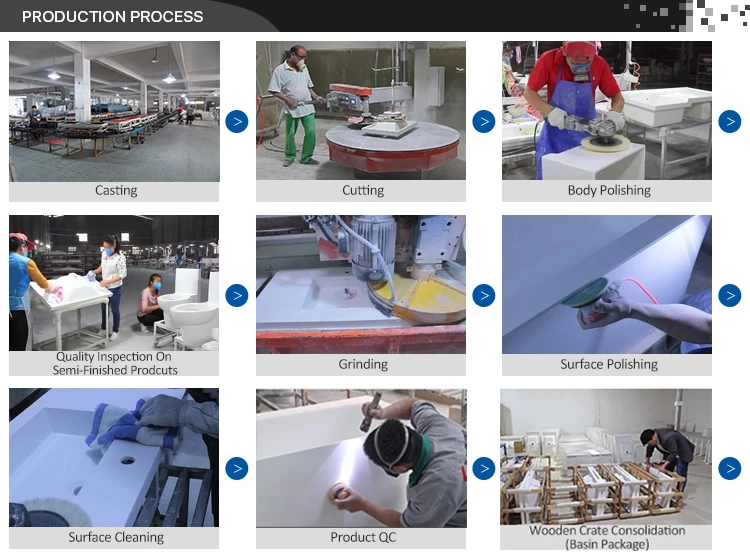 PRODUCTION PROCESS

Casting

>

Cutting

>

Body Polishing

>

Quality Inspection On Semi-Finished Prodcuts

>

Grinding

>

Surface Polishing

>

Surface Cleaning

>

Product QC

>

Wooden Crate Consolidation (Basin Package)

>