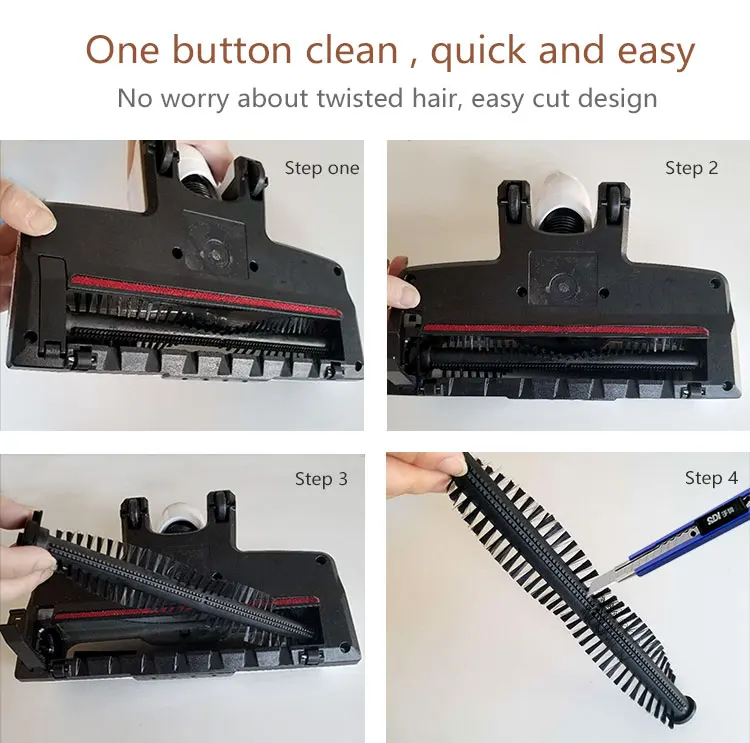 One button clean , quick and easy

No worry about twisted hair, easy cut design

Step one

Step 2

Step 3

Step 4

SDI