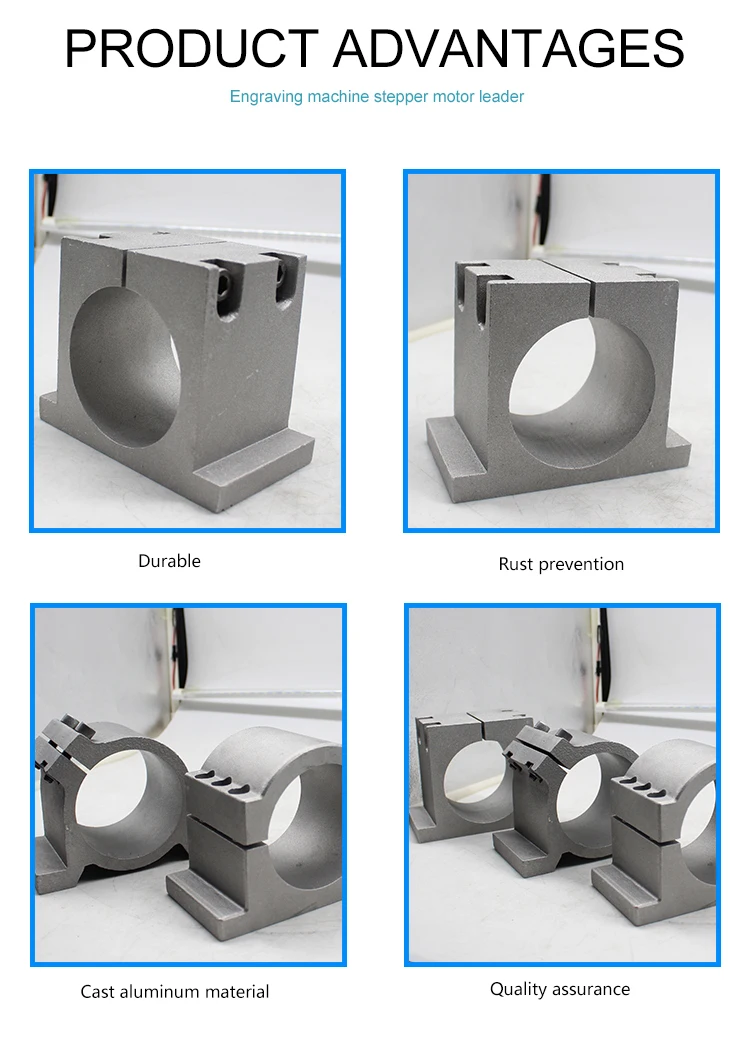 PRODUCT ADVANTAGES

Engraving machine stepper motor leader

Durable

Rust prevention

Cast aluminum material

Quality assurance