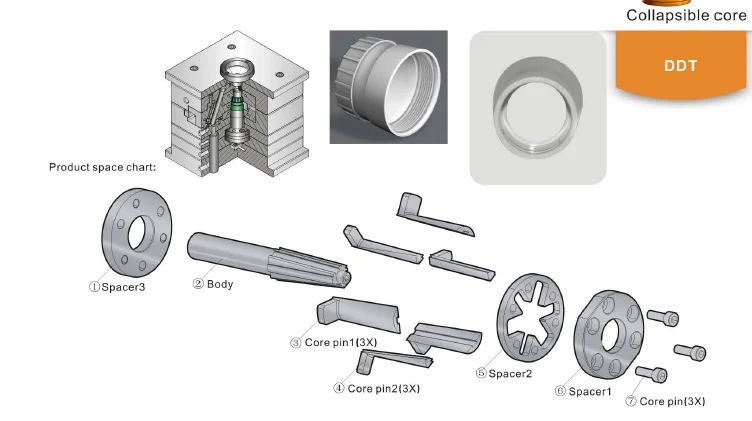 Collapsible core

DDT

Product space chart:

①Spacer3

② Body

③ Core pin1(3X)

④ Core pin2(3X)

⑤ Spacer2

⑥ Spacer1

⑦ Core pin(3X)