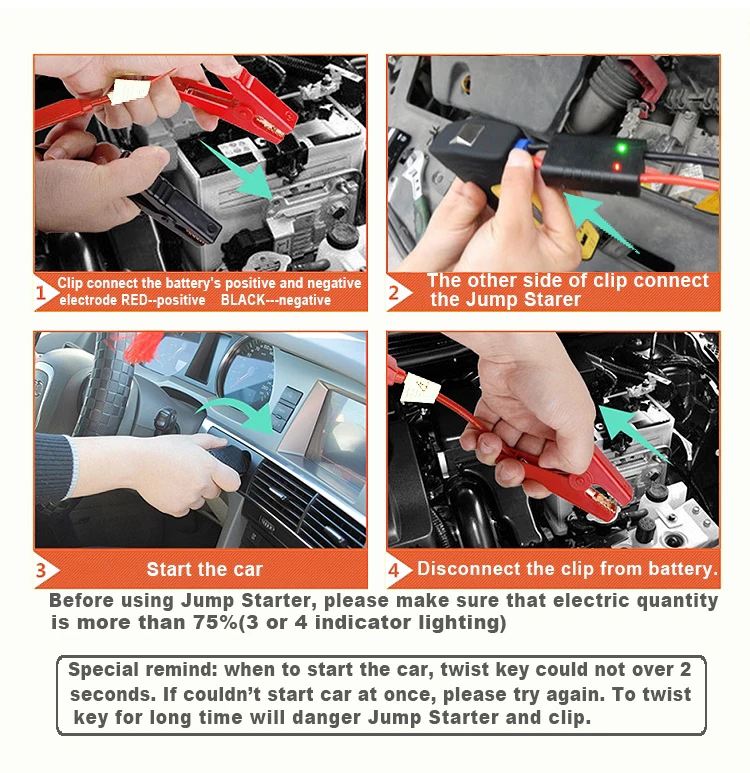 1 Clip connect the battery's positive and negative electrode RED--positive BLACK---negative

2 The other side of clip connect the Jump Starer

3 Start the car

4 Disconnect the clip from battery.

Before using Jump Starter, please make sure that electric quantity is more than 75%(3 or 4 indicator lighting)

Special remind: when to start the car, twist key could not over 2 seconds. If couldn't start car at once, please try again. To twist key for long time will danger Jump Starter and clip.