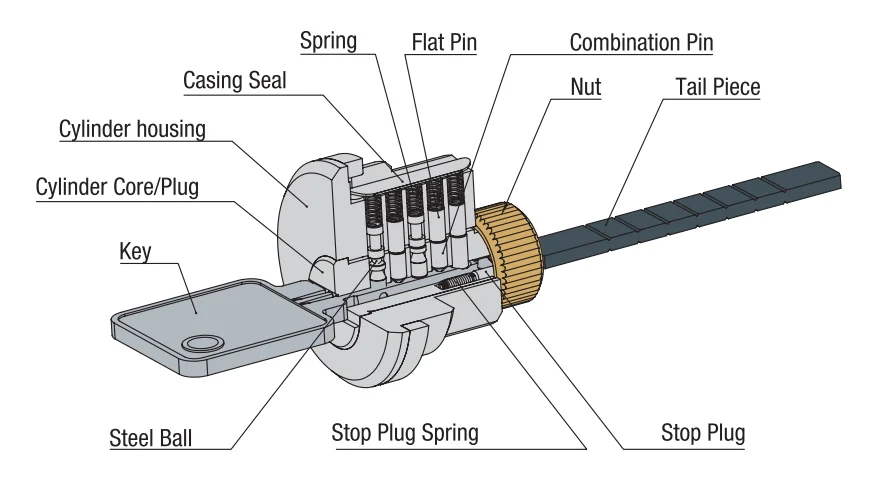 Spring
Flat Pin
Combination Pin
Casing Seal
Nut
Tail Piece
Cylinder housing
Cylinder Core/Plug
Key
Steel Ball
Stop Plug Spring
Stop Plug