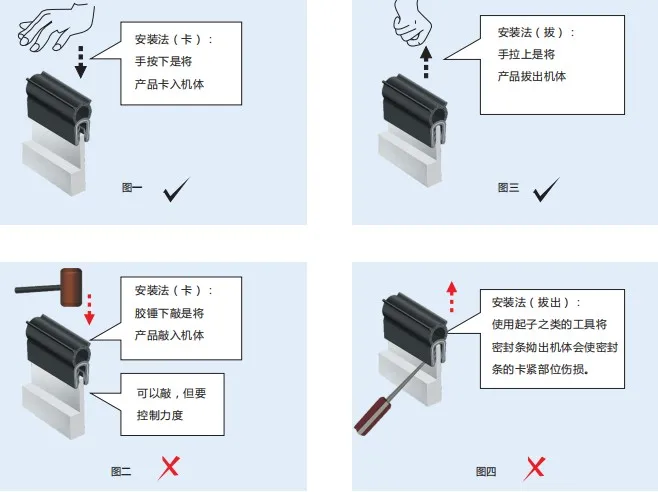 安装法（卡）：
手按下是将
产品卡入机体

图一

安装法（拔）：
手拉上是将
产品拔出机体

图三

安装法（卡）：
胶锤下敲是将
产品敲入机体

可以敲，但要
控制力度

图二

安装法（拔出）：
使用起子之类的工具将
密封条拗出机体会使密封
条的卡紧部位伤损。

图四