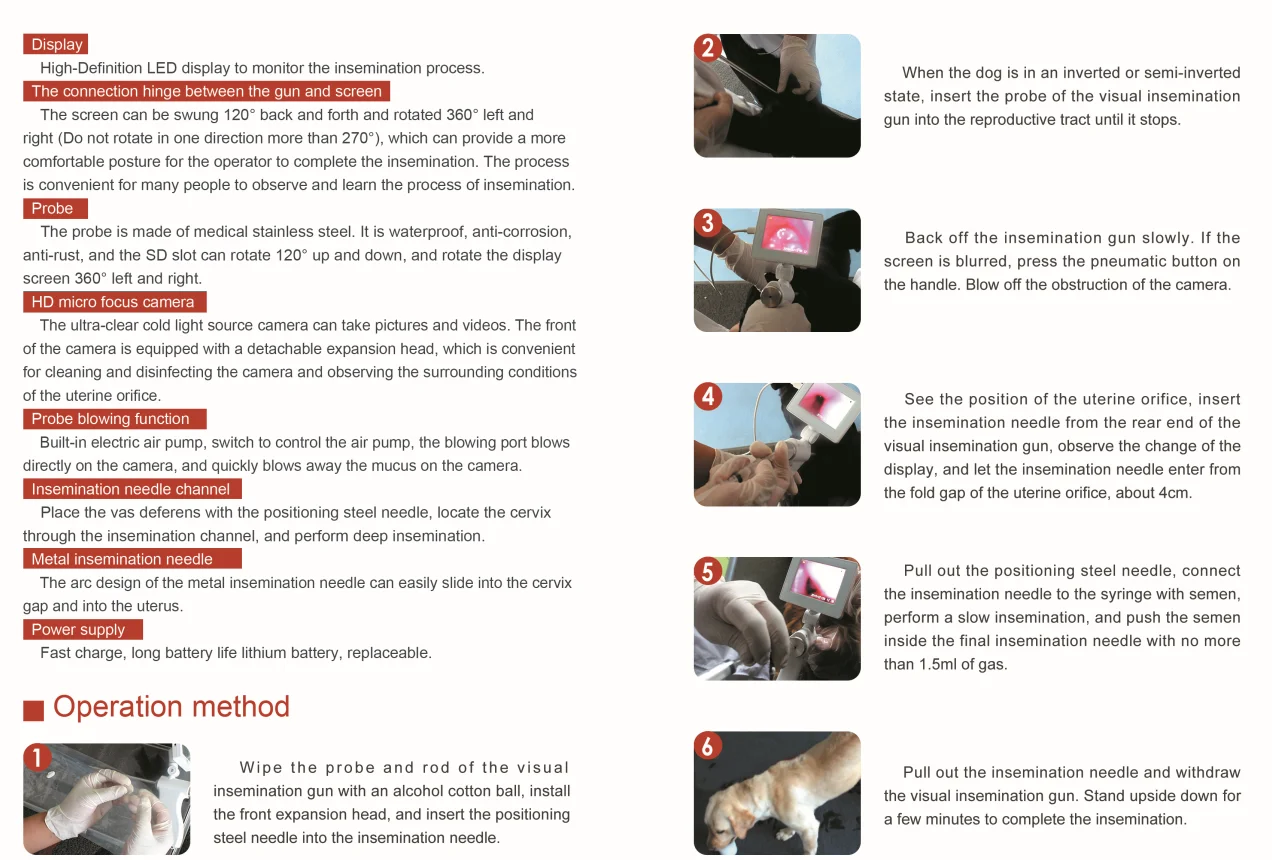 Display
High-Definition LED display to monitor the insemination process.
The connection hinge between the gun and screen
The screen can be swung 120° back and forth and rotated 360° left and right (Do not rotate in one direction more than 270°), which can provide a more comfortable posture for the operator to complete the insemination. The process is convenient for many people to observe and learn the process of insemination.
Probe
The probe is made of medical stainless steel. It is waterproof, anti-corrosion, anti-rust, and the SD slot can rotate 120° up and down, and rotate the display screen 360° left and right.
HD micro focus camera
The ultra-clear cold light source camera can take pictures and videos. The front of the camera is equipped with a detachable expansion head, which is convenient for cleaning and disinfecting the camera and observing the surrounding conditions of the uterine orifice.
Probe blowing function
Built-in electric air pump, switch to control the air pump, the blowing port blows directly on the camera, and quickly blows away the mucus on the camera.
Insemination needle channel
Place the vas deferens with the positioning steel needle, locate the cervix through the insemination channel, and perform deep insemination.
Metal insemination needle
The arc design of the metal insemination needle can easily slide into the cervix gap and into the uterus.
Power supply
Fast charge, long battery life lithium battery, replaceable.

Operation method

1
Wipe the probe and rod of the visual insemination gun with an alcohol cotton ball, install the front expansion head, and insert the positioning steel needle into the insemination needle.

2
When the dog is in an inverted or semi-inverted state, insert the probe of the visual insemination gun into the reproductive tract until it stops.

3
Back off the insemination gun slowly. If the screen is blurred, press the pneumatic button on the handle. Blow off the obstruction of the camera.

4
See the position of the uterine orifice, insert the insemination needle from the rear end of the visual insemination gun, observe the change of the display, and let the insemination needle enter from the fold gap of the uterine orifice, about 4cm.

5
Pull out the positioning steel needle, connect the insemination needle to the syringe with semen, perform a slow insemination, and push the semen inside the final insemination needle with no more than 1.5ml of gas.

6
Pull out the insemination needle and withdraw the visual insemination gun. Stand upside down for a few minutes to complete the insemination.