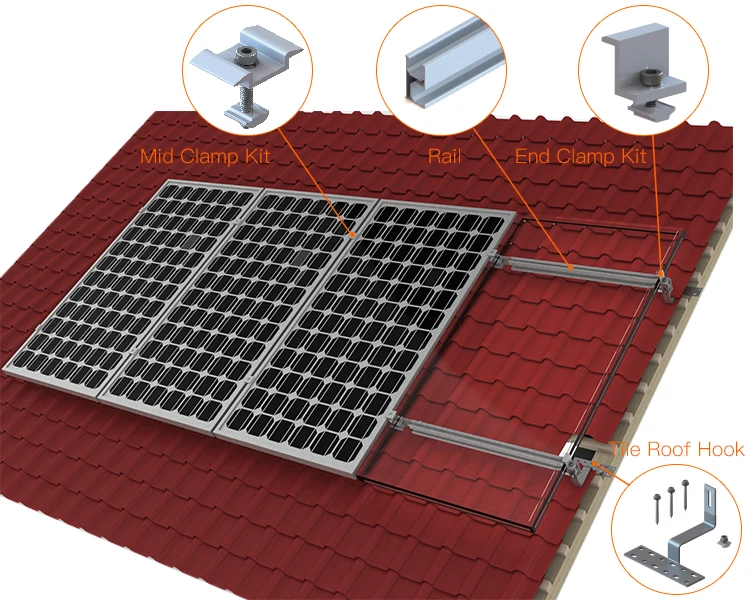 Mid Clamp Kit

Rail

End Clamp Kit

Tile Roof Hook