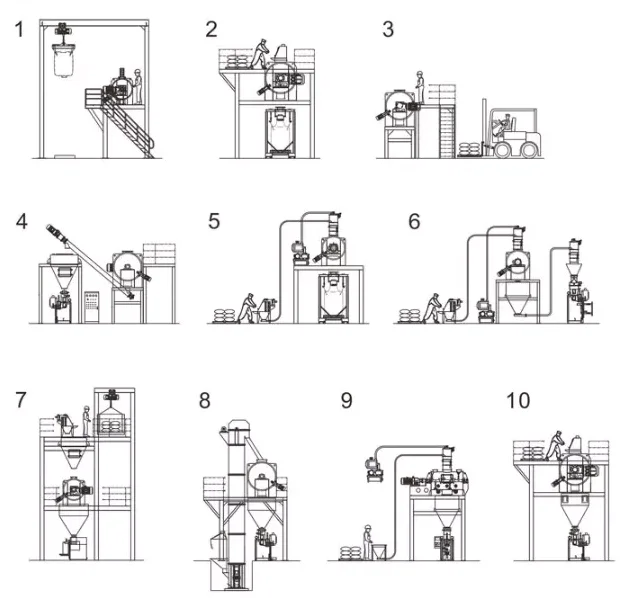 1

2

3

4

5

6

7

8

9

10