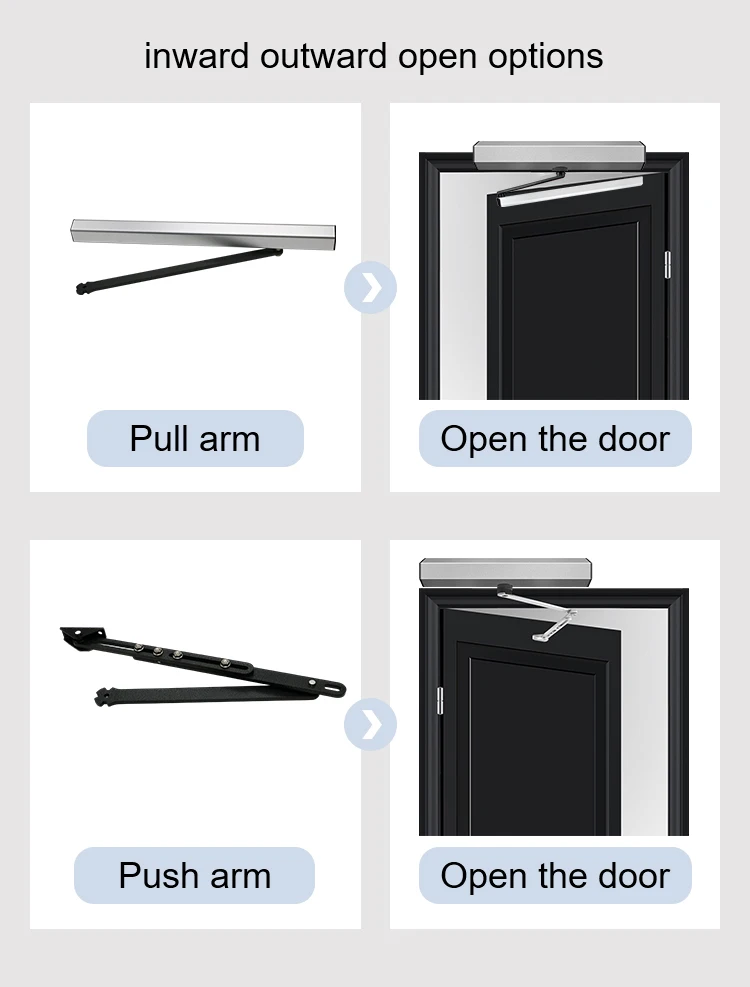 inward outward open options

Pull arm

Open the door

Push arm

Open the door