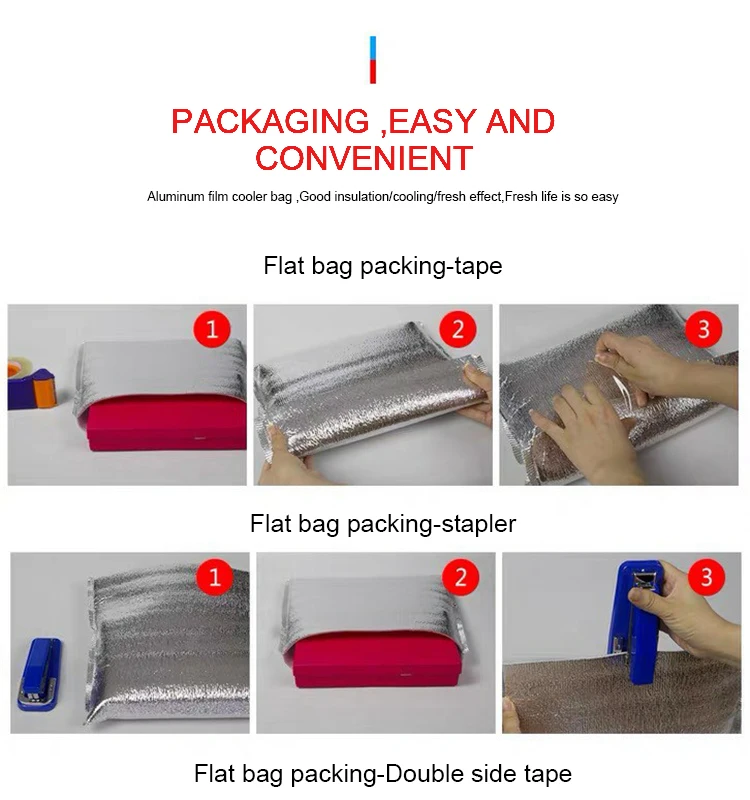 PACKAGING ,EASY AND CONVENIENT

Aluminum film cooler bag ,Good insulation/cooling/fresh effect,Fresh life is so easy

Flat bag packing-tape

1

2

3

Flat bag packing-stapler

1

2

3

Flat bag packing-Double side tape