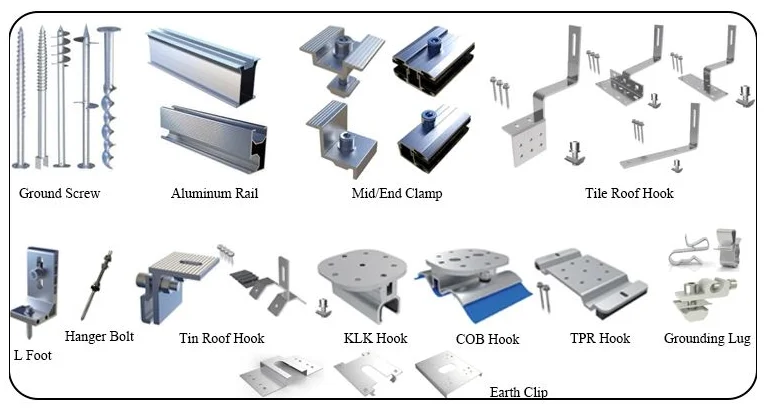 Ground Screw

Aluminum Rail

Mid/End Clamp

Tile Roof Hook

L Foot

Hanger Bolt

Tin Roof Hook

KLK Hook

COB Hook

TPR Hook

Grounding Lug

Earth Clip