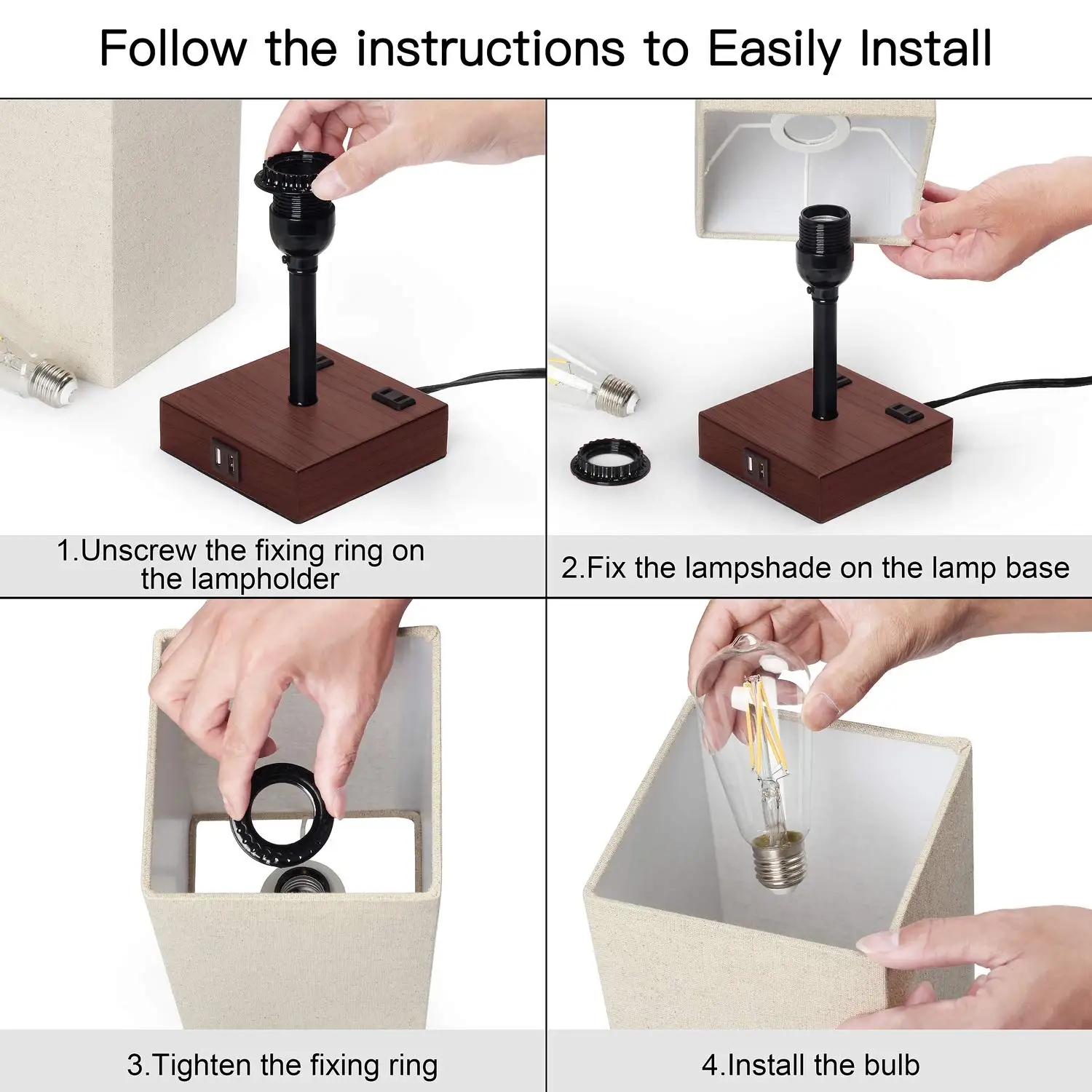 Follow the instructions to Easily Install

1.Unscrew the fixing ring on the lampholder

2.Fix the lampshade on the lamp base

3.Tighten the fixing ring

4.Install the bulb