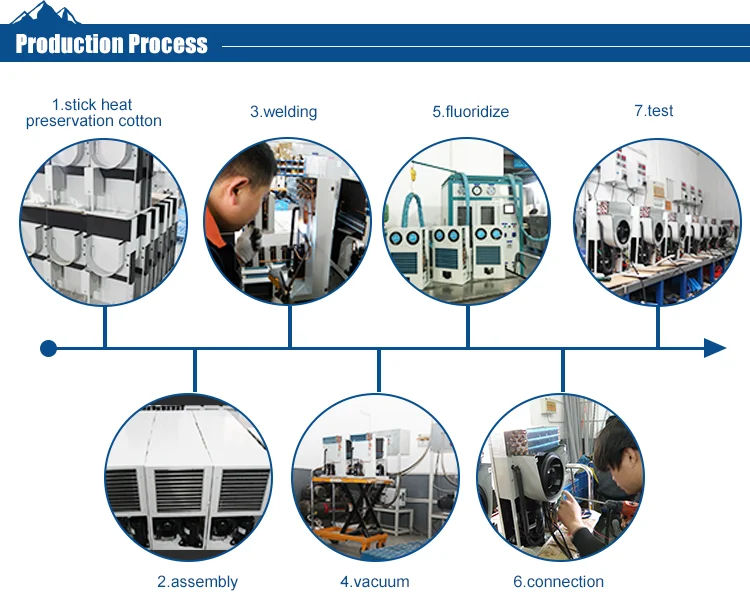 Production Process

1.stick heat preservation cotton

3.welding

5.fluoridize

7.test

2.assembly

4.vacuum

6.connection