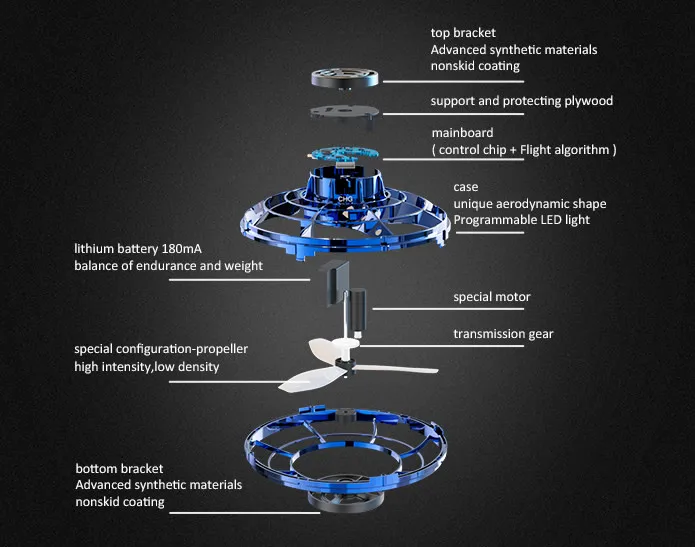 top bracket
Advanced synthetic materials
nonskid coating

support and protecting plywood

mainboard
( control chip + Flight algorithm )

case
unique aerodynamic shape
Programmable LED light

lithium battery 180mA
balance of endurance and weight

special motor

transmission gear

special configuration-propeller
high intensity,low density

bottom bracket
Advanced synthetic materials
nonskid coating