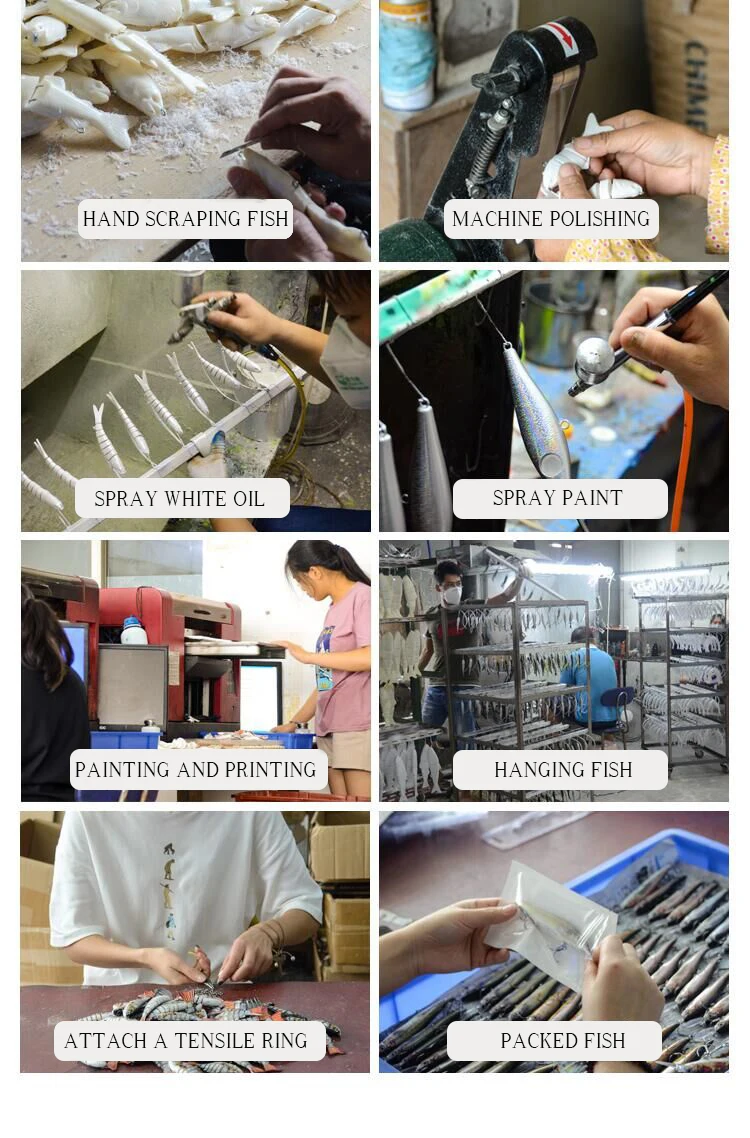 HAND SCRAPING FISH

MACHINE POLISHING

SPRAY WHITE OIL

SPRAY PAINT

PAINTING AND PRINTING

HANGING FISH

ATTACH A TENSILE RING

PACKED FISH