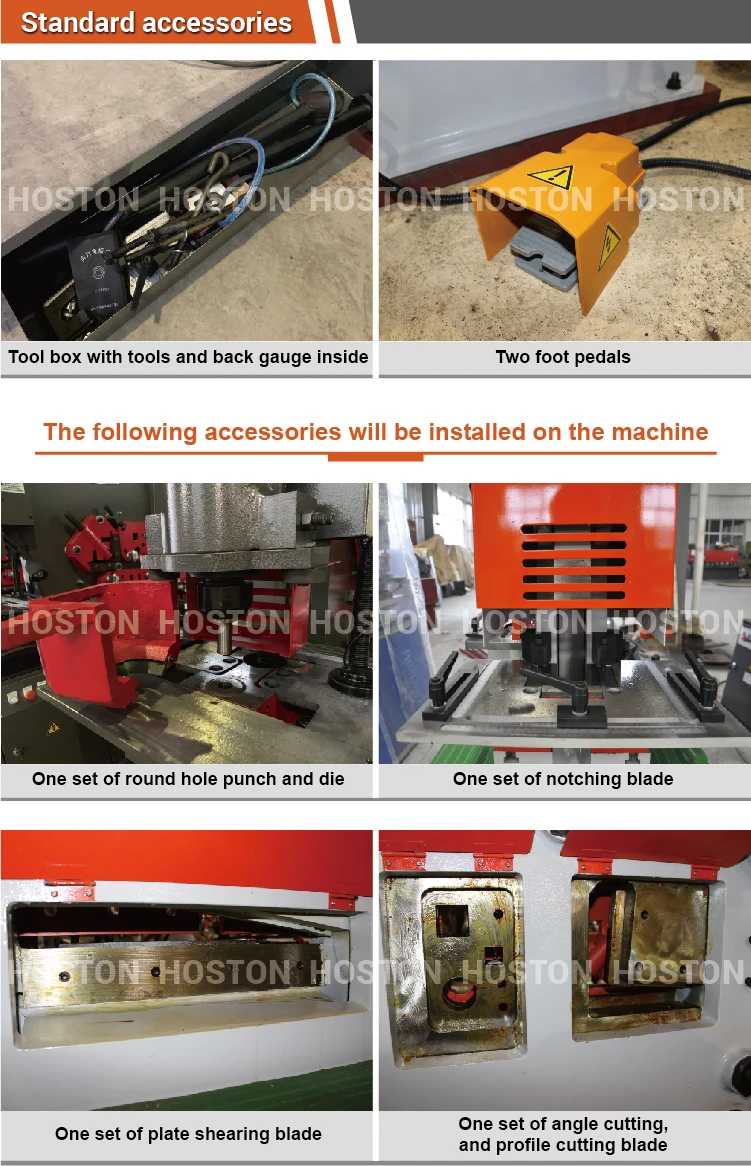 Standard accessories

HOSTON HOSTON HOSTON HOSTON HOSTON

Tool box with tools and back gauge inside

Two foot pedals

The following accessories will be installed on the machine

HOSTON HOSTON HOSTON HOSTON HOSTON

One set of round hole punch and die

One set of notching blade

HOSTON HOSTON HOSTON HOSTON HOSTON

One set of plate shearing blade

One set of angle cutting, and profile cutting blade