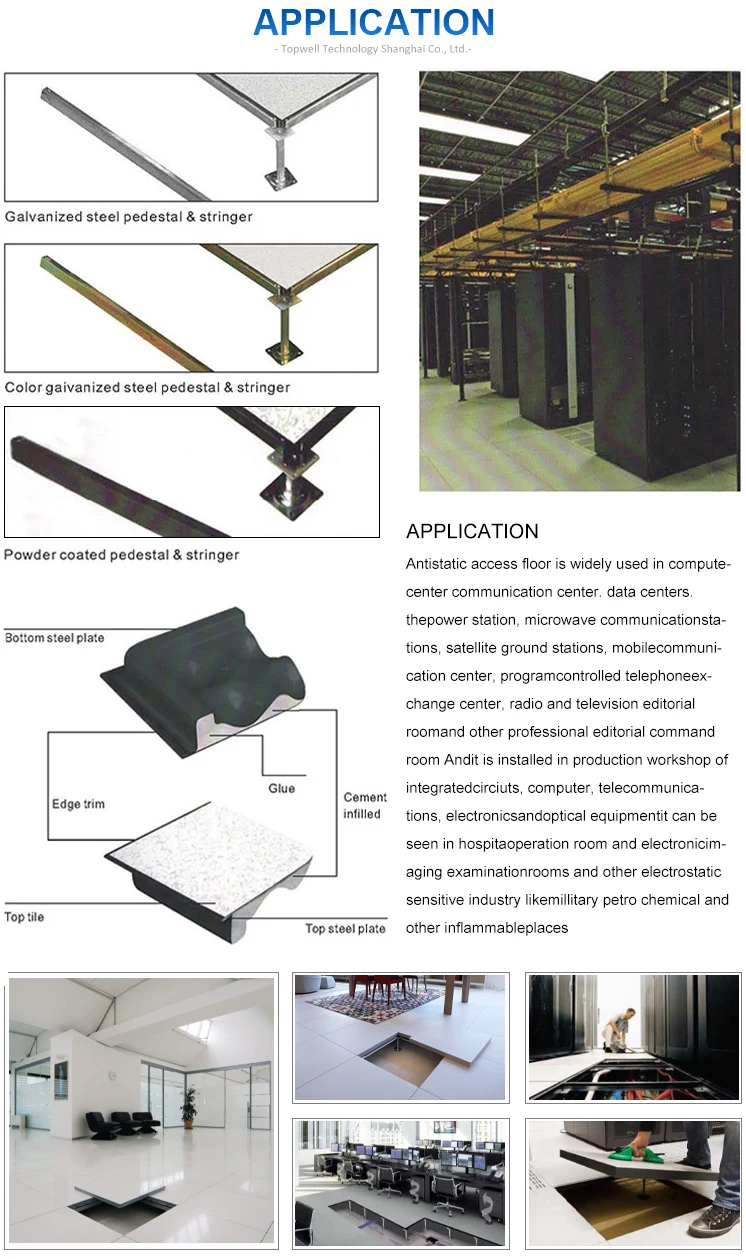 APPLICATION
- Topwell Technology Shanghai Co., Ltd.-

Galvanized steel pedestal & stringer

Color gaivanized steel pedestal & stringer

Powder coated pedestal & stringer

Bottom steel plate
Glue
Edge trim
Cement infilled
Top tile
Top steel plate

APPLICATION
Antistatic access floor is widely used in computecenter communication center. data centers. thepower station, microwave communicationstations, satellite ground stations, mobilecommunication center, programcontrolled telephoneexchange center, radio and television editorial roomand other professional editorial command room Andit is installed in production workshop of integratedcirciuts, computer, telecommunications, electronicsandoptical equipmentit can be seen in hospitaoperation room and electronicimaging examinationrooms and other electrostatic sensitive industry likemillitary petro chemical and other inflammableplaces