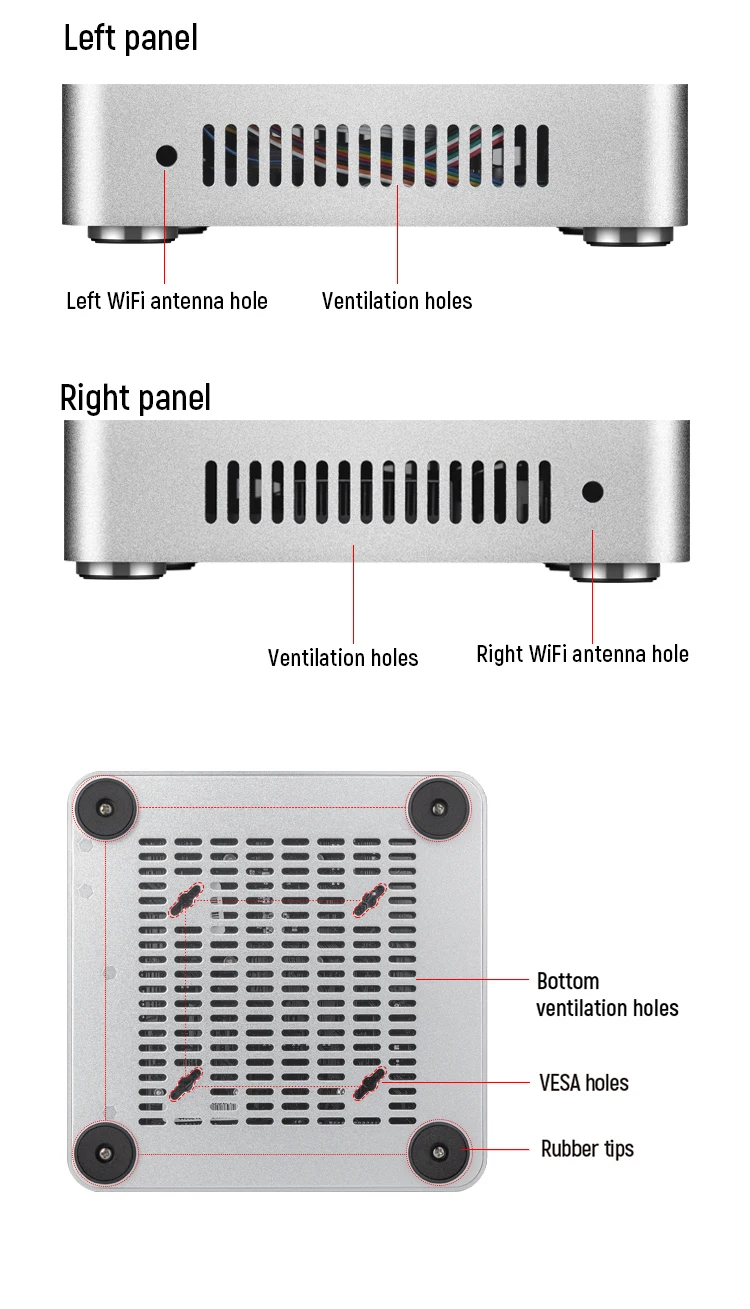 Left panel

Left WiFi antenna hole

Ventilation holes

Right panel

Ventilation holes

Right WiFi antenna hole

Bottom ventilation holes

VESA holes

Rubber tips