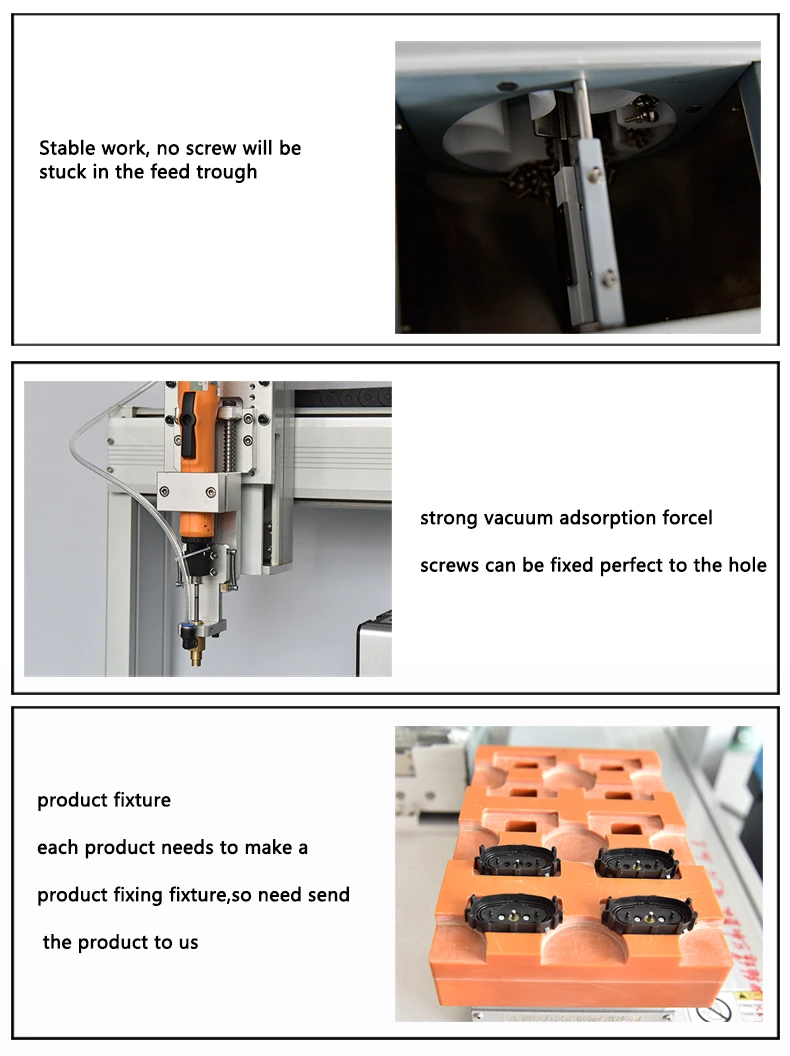 Stable work, no screw will be stuck in the feed trough

strong vacuum adsorption forcel

screws can be fixed perfect to the hole

product fixture

each product needs to make a

product fixing fixture,so need send

the product to us