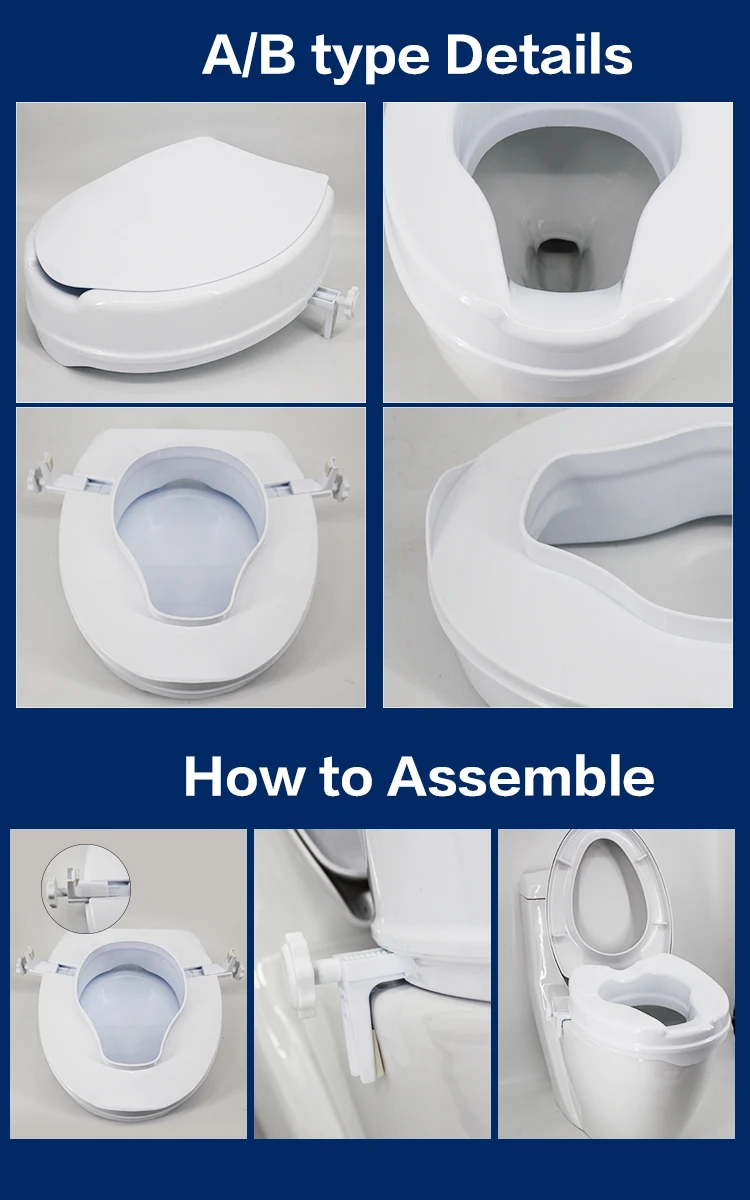 A/B type Details

How to Assemble