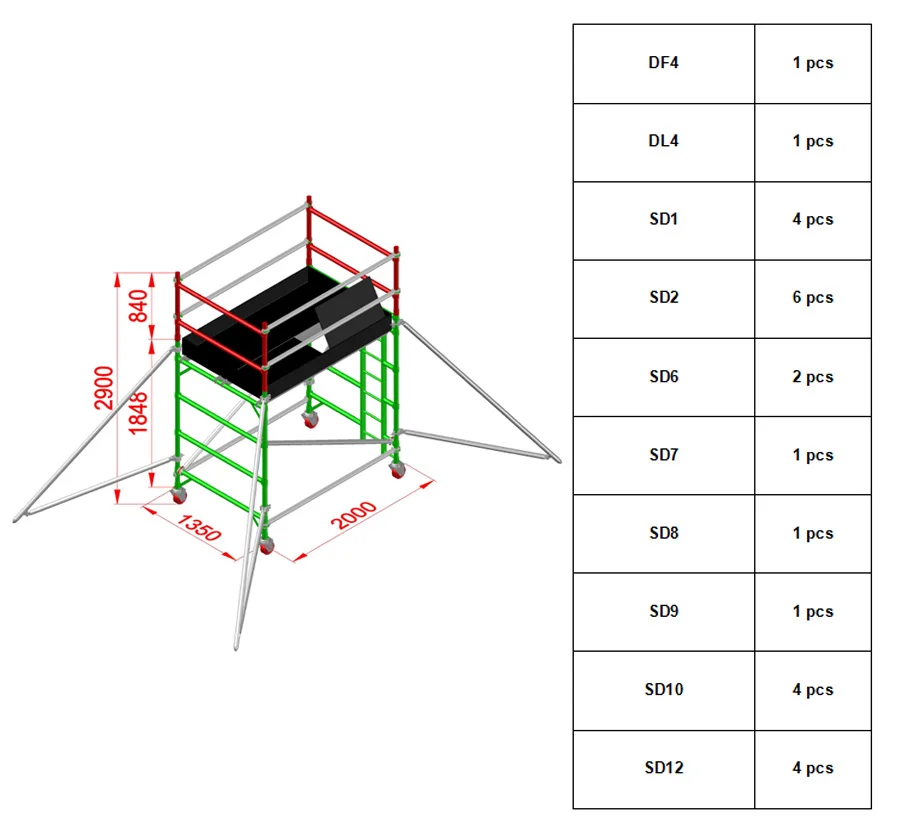 840
2900
1848
1350
2000

| DF4 | 1 pcs |
|---|---|
| DL4 | 1 pcs |
| SD1 | 4 pcs |
| SD2 | 6 pcs |
| SD6 | 2 pcs |
| SD7 | 1 pcs |
| SD8 | 1 pcs |
| SD9 | 1 pcs |
| SD10 | 4 pcs |
| SD12 | 4 pcs |