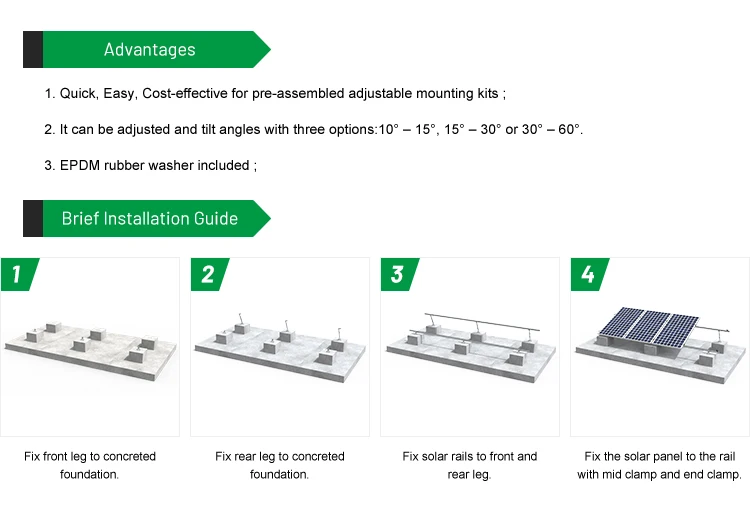 Advantages

1. Quick, Easy, Cost-effective for pre-assembled adjustable mounting kits ;

2. It can be adjusted and tilt angles with three options:10° – 15°, 15° – 30° or 30° – 60°.

3. EPDM rubber washer included ;

Brief Installation Guide

1

Fix front leg to concreted foundation.

2

Fix rear leg to concreted foundation.

3

Fix solar rails to front and rear leg.

4

Fix the solar panel to the rail with mid clamp and end clamp.