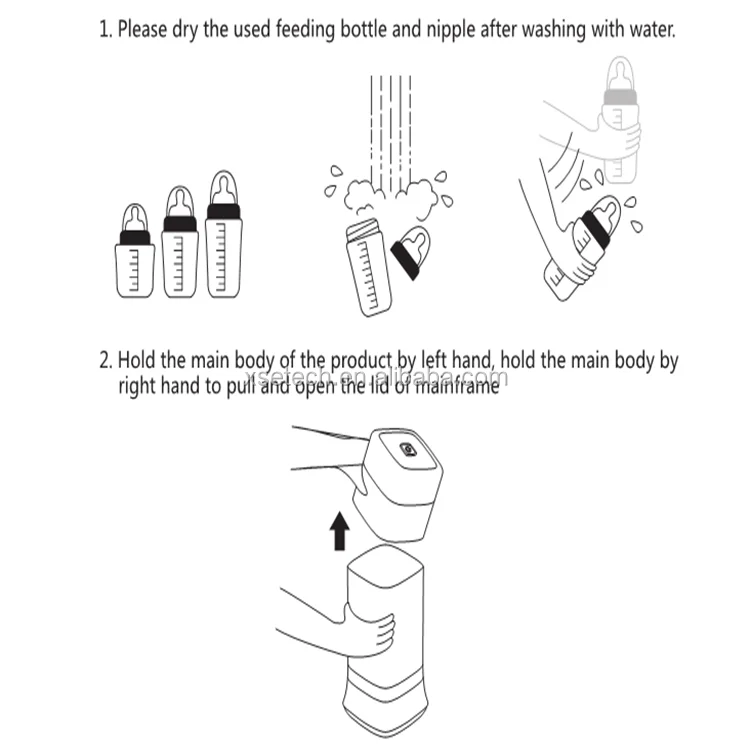 1. Please dry the used feeding bottle and nipple after washing with water.

2. Hold the main body of the product by left hand, hold the main body by right hand to pull and open the lid of mainframe

xsetech.en.alibaba.com