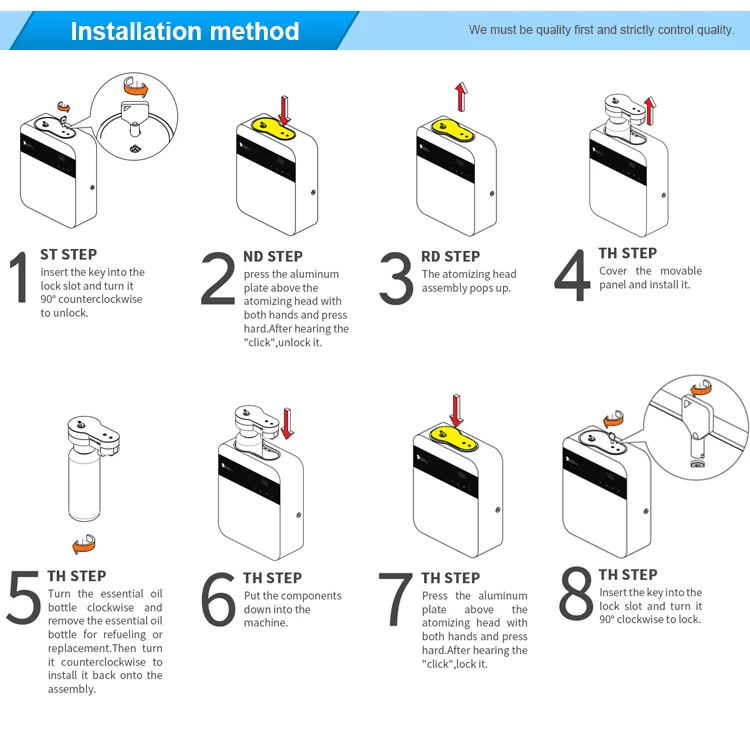 Installation method

We must be quality first and strictly control quality.

1 ST STEP
insert the key into the lock slot and turn it 90° counterclockwise to unlock.

2 ND STEP
press the aluminum plate above the atomizing head with both hands and press hard.After hearing the "click",unlock it.

3 RD STEP
The atomizing head assembly pops up.

4 TH STEP
Cover the movable panel and install it.

5 TH STEP
Turn the essential oil bottle clockwise and remove the essential oil bottle for refueling or replacement.Then turn it counterclockwise to install it back onto the assembly.

6 TH STEP
Put the components down into the machine.

7 TH STEP
Press the aluminum plate above the atomizing head with both hands and press hard.After hearing the "click",lock it.

8 TH STEP
Insert the key into the lock slot and turn it 90° clockwise to lock.