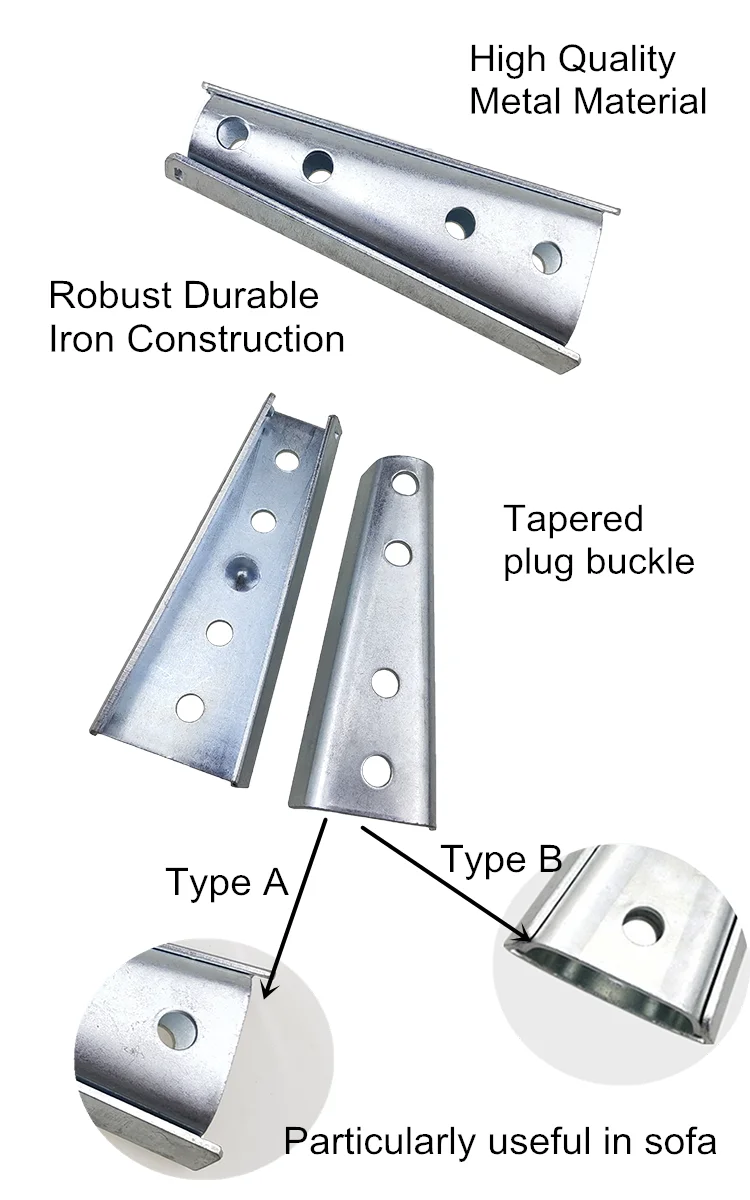 High Quality
Metal Material

Robust Durable
Iron Construction

Tapered
plug buckle

Type A

Type B

Particularly useful in sofa