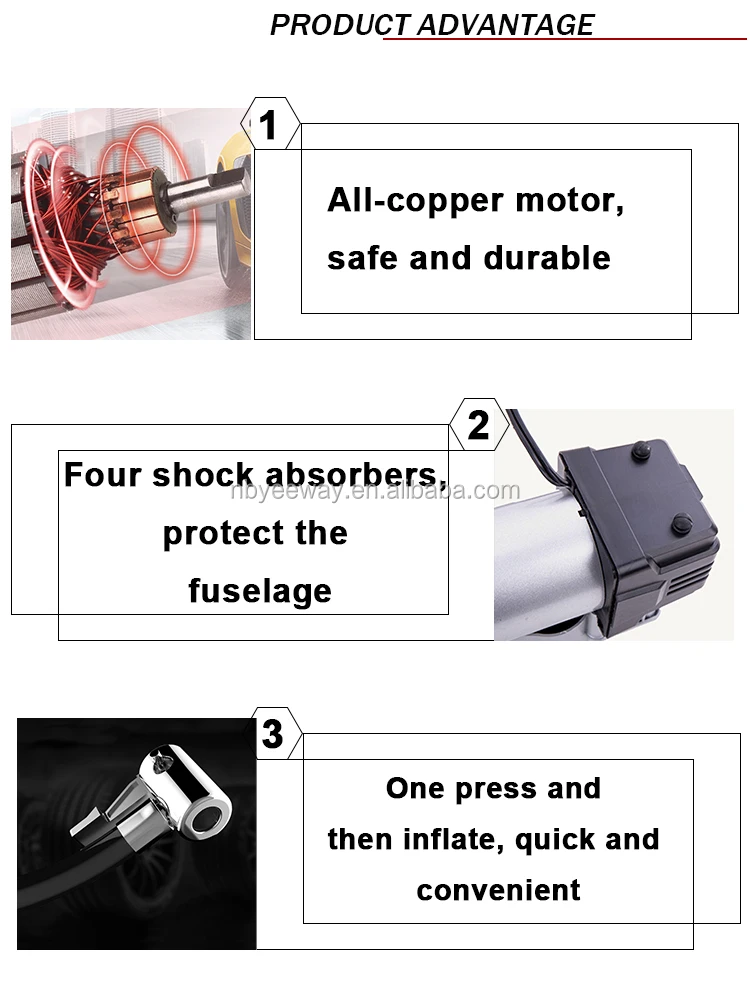 PRODUCT ADVANTAGE

1

All-copper motor, safe and durable

2

Four shock absorbers, protect the fuselage

nbyeeway.en.alibaba.com

3

One press and then inflate, quick and convenient