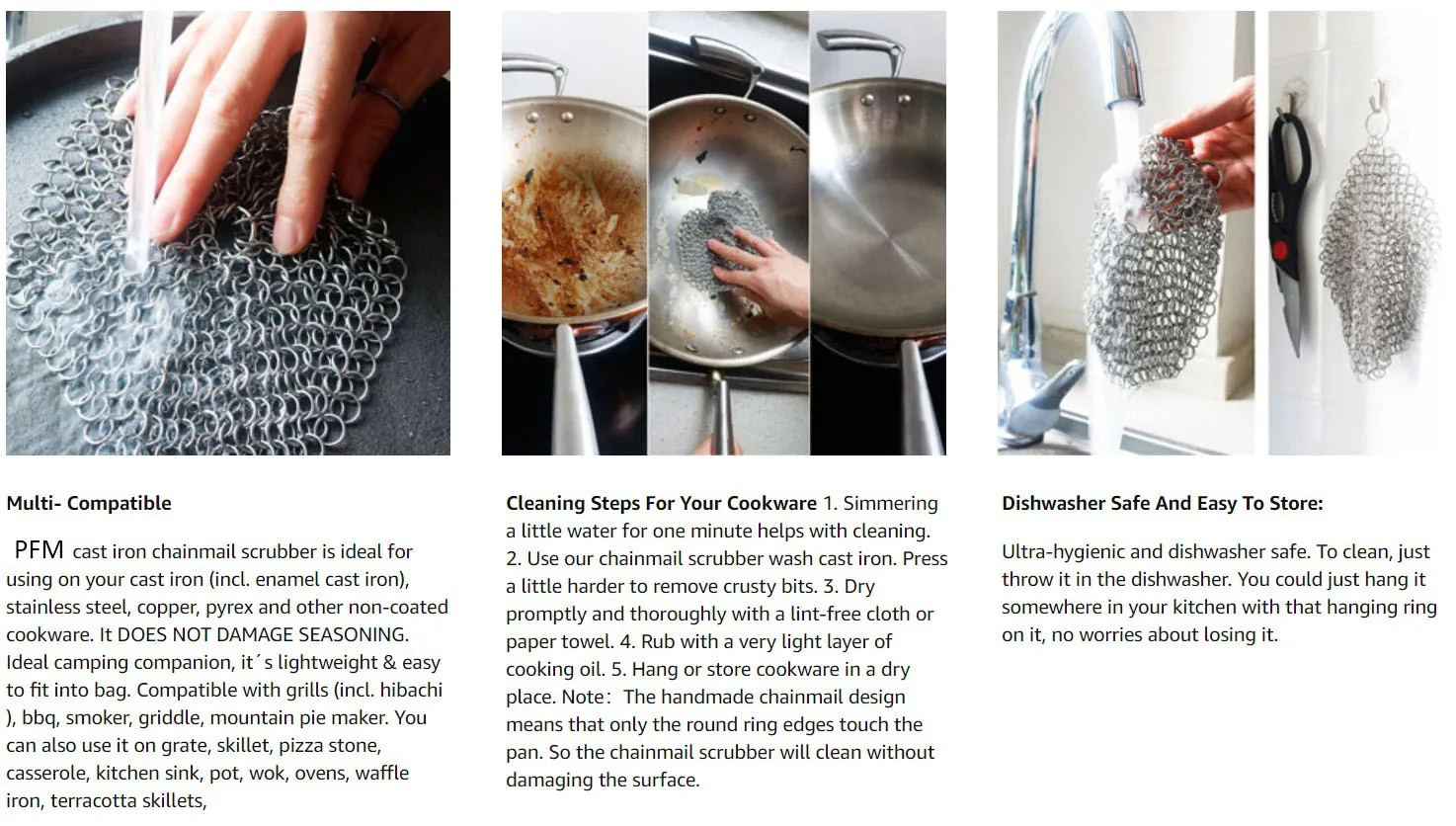 Multi- Compatible

PFM cast iron chainmail scrubber is ideal for using on your cast iron (incl. enamel cast iron), stainless steel, copper, pyrex and other non-coated cookware. It DOES NOT DAMAGE SEASONING. Ideal camping companion, it´s lightweight & easy to fit into bag. Compatible with grills (incl. hibachi ), bbq, smoker, griddle, mountain pie maker. You can also use it on grate, skillet, pizza stone, casserole, kitchen sink, pot, wok, ovens, waffle iron, terracotta skillets,

Cleaning Steps For Your Cookware 1. Simmering a little water for one minute helps with cleaning. 2. Use our chainmail scrubber wash cast iron. Press a little harder to remove crusty bits. 3. Dry promptly and thoroughly with a lint-free cloth or paper towel. 4. Rub with a very light layer of cooking oil. 5. Hang or store cookware in a dry place. Note: The handmade chainmail design means that only the round ring edges touch the pan. So the chainmail scrubber will clean without damaging the surface.

Dishwasher Safe And Easy To Store:

Ultra-hygienic and dishwasher safe. To clean, just throw it in the dishwasher. You could just hang it somewhere in your kitchen with that hanging ring on it, no worries about losing it.