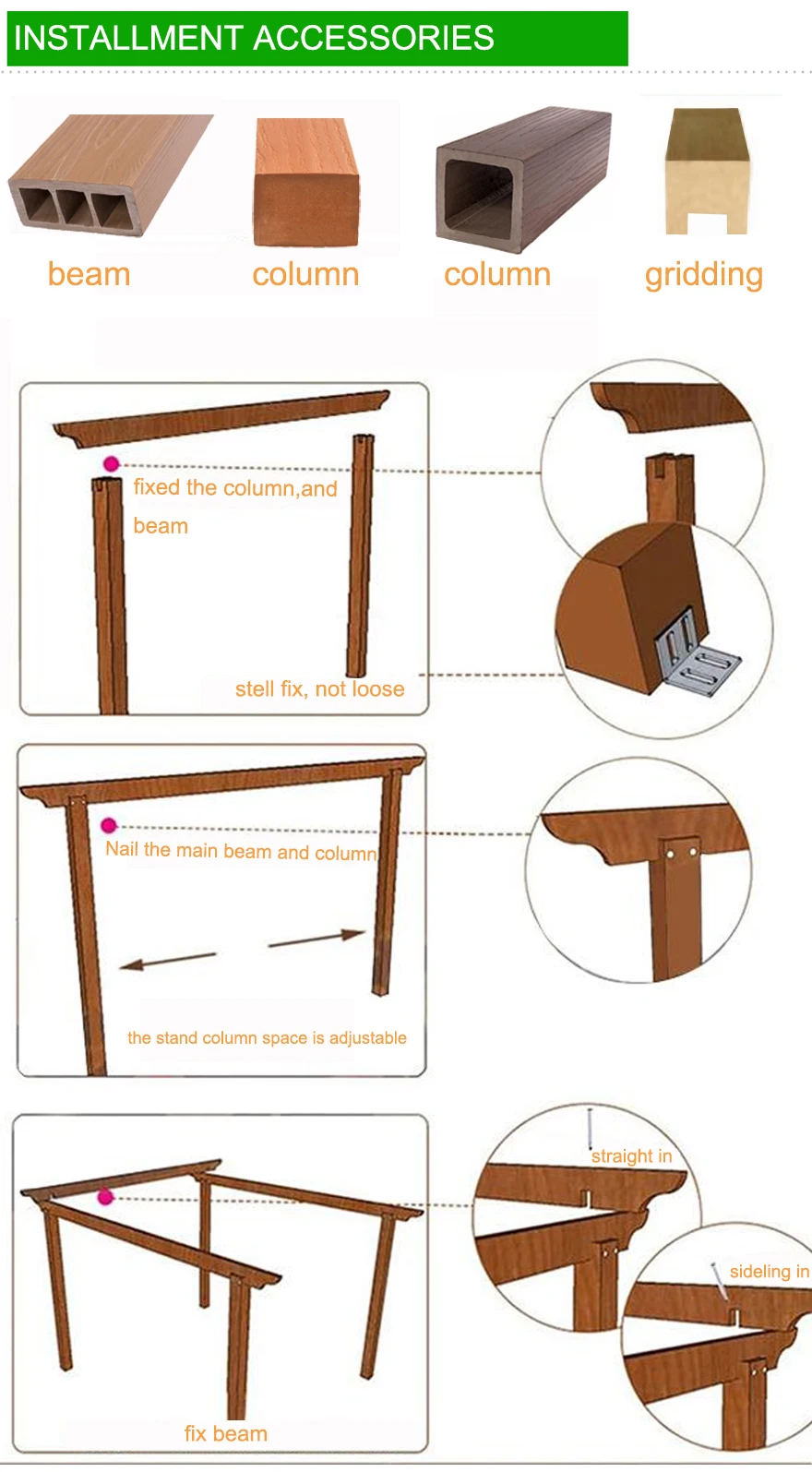 INSTALLMENT ACCESSORIES

beam

column

column

gridding

fixed the column,and beam

stell fix, not loose

Nail the main beam and column

the stand column space is adjustable

straight in

sideling in

fix beam