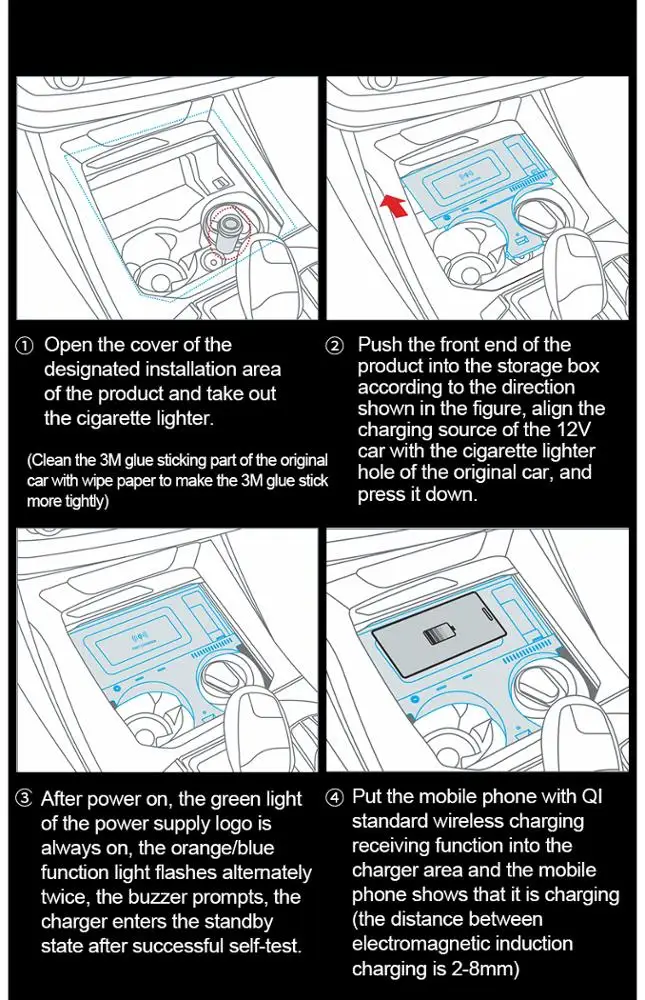 ① Open the cover of the designated installation area of the product and take out the cigarette lighter.

(Clean the 3M glue sticking part of the original car with wipe paper to make the 3M glue stick more tightly)

② Push the front end of the product into the storage box according to the direction shown in the figure, align the charging source of the 12V car with the cigarette lighter hole of the original car, and press it down.

③ After power on, the green light of the power supply logo is always on, the orange/blue function light flashes alternately twice, the buzzer prompts, the charger enters the standby state after successful self-test.

④ Put the mobile phone with QI standard wireless charging receiving function into the charger area and the mobile phone shows that it is charging (the distance between electromagnetic induction charging is 2-8mm)