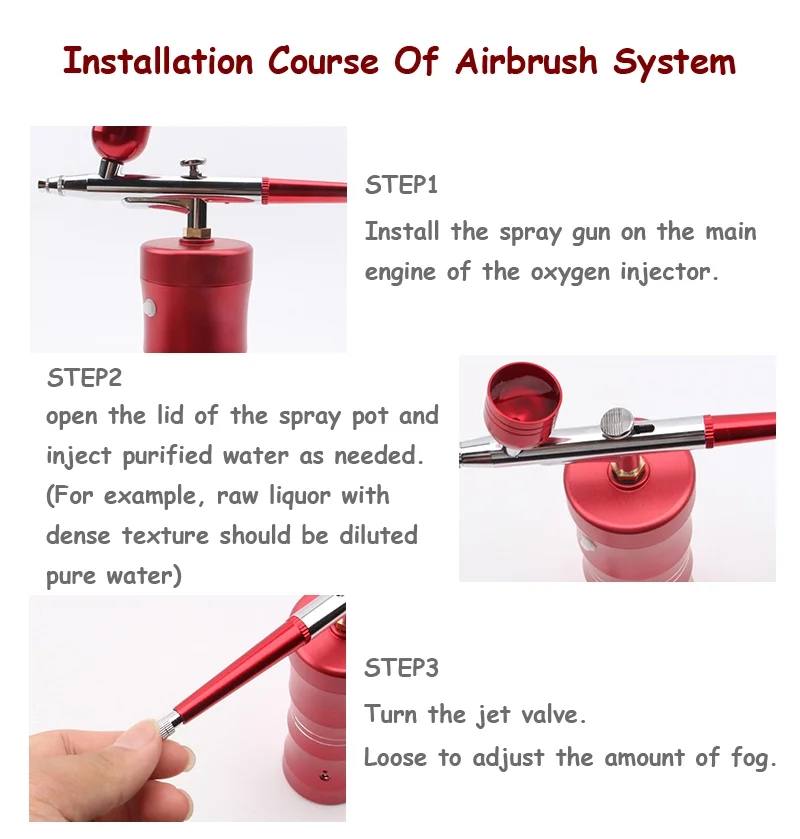 Installation Course Of Airbrush System

STEP1

Install the spray gun on the main engine of the oxygen injector.

STEP2

open the lid of the spray pot and inject purified water as needed. (For example, raw liquor with dense texture should be diluted pure water)

STEP3

Turn the jet valve.

Loose to adjust the amount of fog.