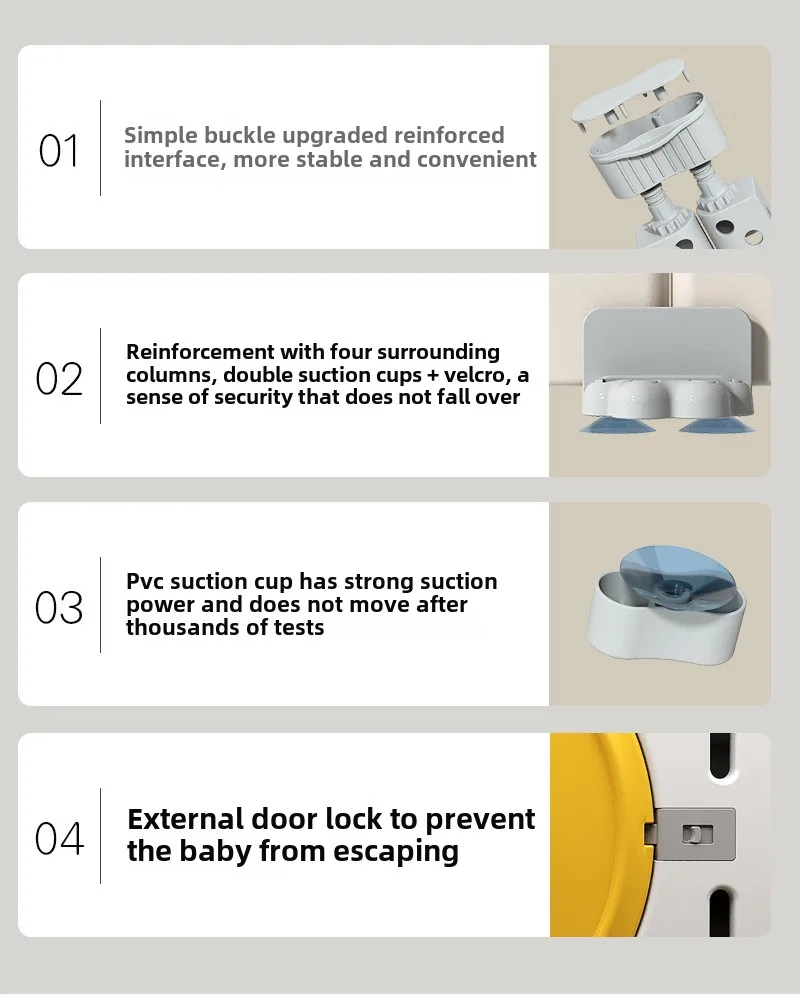 01

Simple buckle upgraded reinforced interface, more stable and convenient

02

Reinforcement with four surrounding columns, double suction cups + velcro, a sense of security that does not fall over

03

Pvc suction cup has strong suction power and does not move after thousands of tests

04

External door lock to prevent the baby from escaping