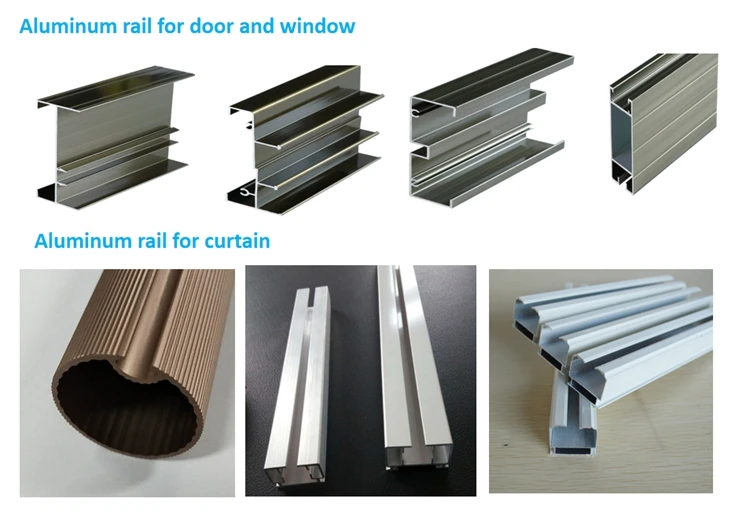 Aluminum rail for door and window

Aluminum rail for curtain