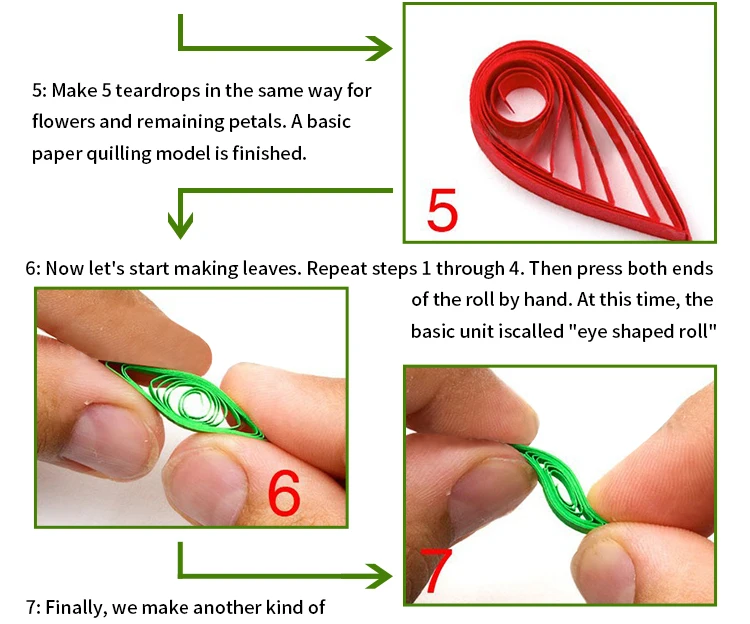 5: Make 5 teardrops in the same way for flowers and remaining petals. A basic paper quilling model is finished.

5

6: Now let's start making leaves. Repeat steps 1 through 4. Then press both ends of the roll by hand. At this time, the basic unit iscalled "eye shaped roll"

6

7

7: Finally, we make another kind of