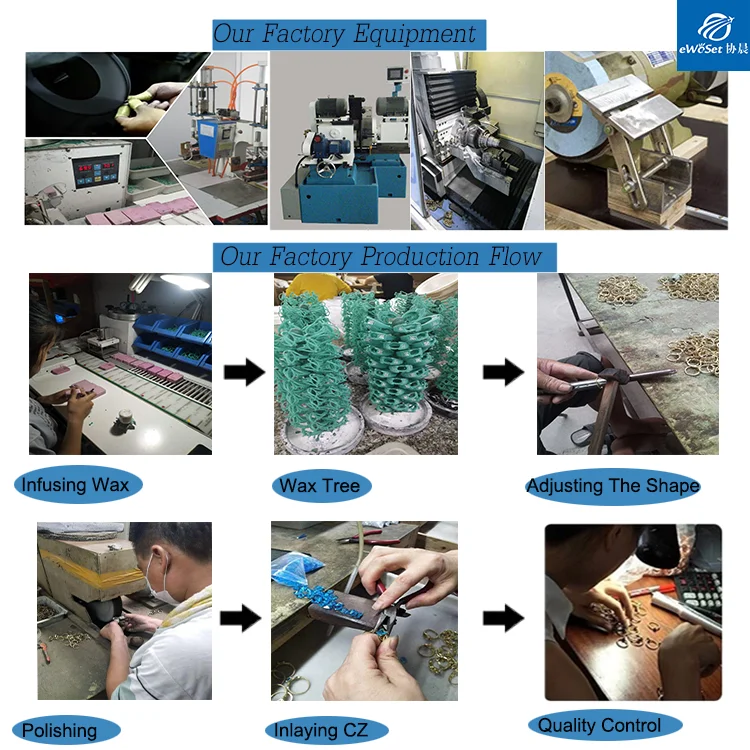 Our Factory Equipment

eWoSet 协晨

Our Factory Production Flow

Infusing Wax

Wax Tree

Adjusting The Shape

Polishing

Inlaying CZ

Quality Control