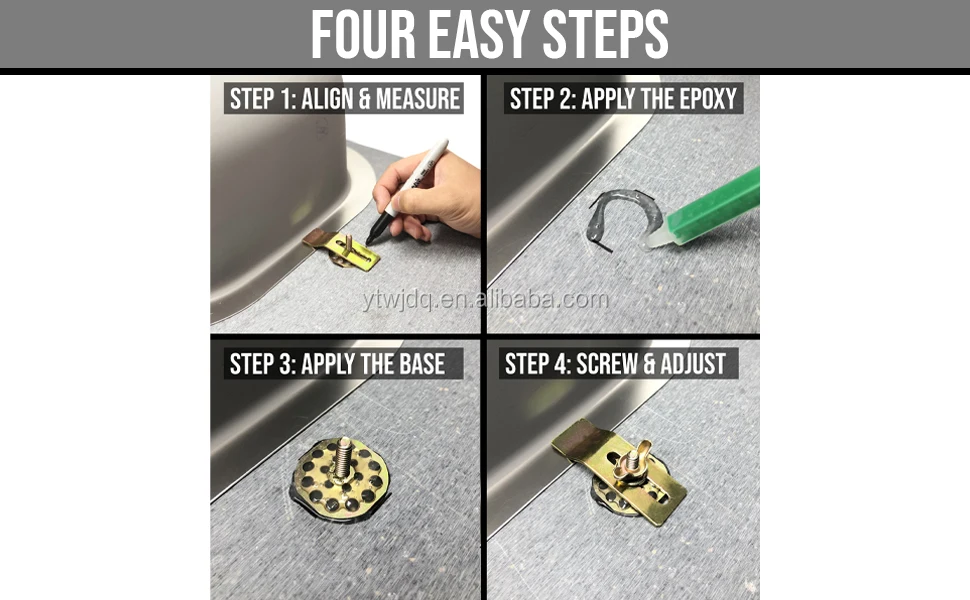 FOUR EASY STEPS

STEP 1: ALIGN & MEASURE

STEP 2: APPLY THE EPOXY

ytwjdq.en.alibaba.com

STEP 3: APPLY THE BASE

STEP 4: SCREW & ADJUST