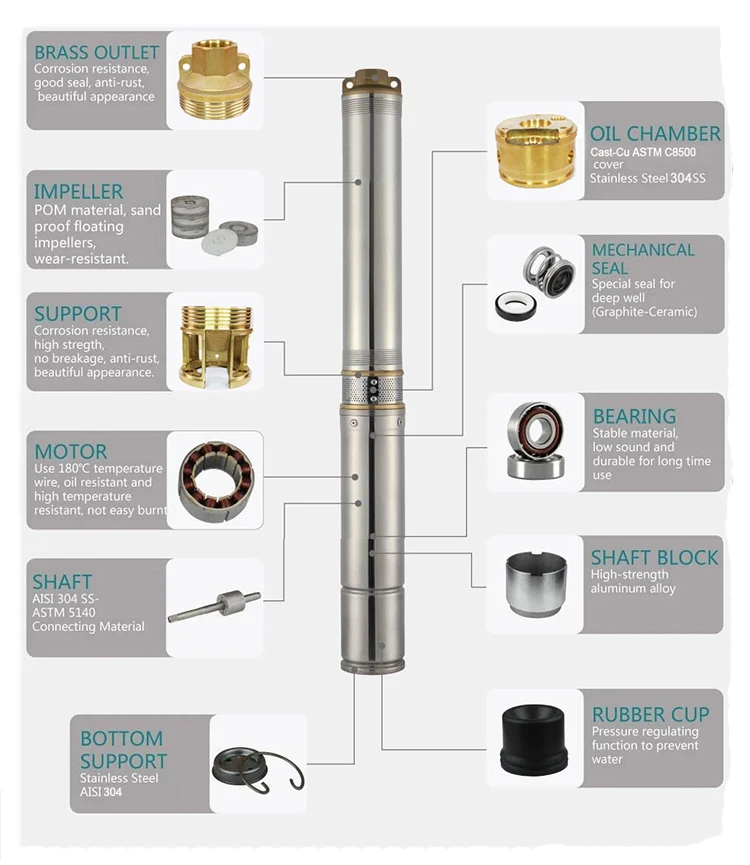 BRASS OUTLET
Corrosion resistance, good seal, anti-rust, beautiful appearance

IMPELLER
POM material, sand proof floating impellers, wear-resistant.

SUPPORT
Corrosion resistance, high stregth, no breakage, anti-rust, beautiful appearance.

MOTOR
Use 180℃ temperature wire, oil resistant and high temperature resistant, not easy burnt

SHAFT
AISI 304 SS-ASTM 5140 Connecting Material

BOTTOM SUPPORT
Stainless Steel AISI 304

OIL CHAMBER
Cast-Cu ASTM C8500 cover
Stainless Steel 304SS

MECHANICAL SEAL
Special seal for deep well (Graphite-Ceramic)

BEARING
Stable material, low sound and durable for long time use

SHAFT BLOCK
High-strength aluminum alloy

RUBBER CUP
Pressure regulating function to prevent water