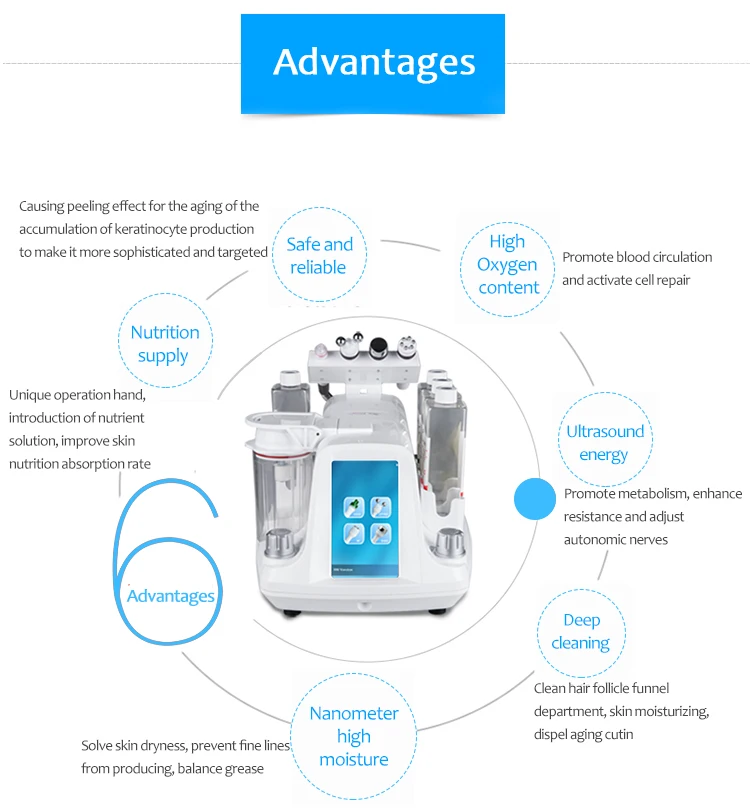 Advantages

Causing peeling effect for the aging of the accumulation of keratinocyte production to make it more sophisticated and targeted

Safe and reliable

High Oxygen content

Promote blood circulation and activate cell repair

Nutrition supply

Unique operation hand, introduction of nutrient solution, improve skin nutrition absorption rate

Ultrasound energy

Promote metabolism, enhance resistance and adjust autonomic nerves

6 Advantages

Deep cleaning

Clean hair follicle funnel department, skin moisturizing, dispel aging cutin

Nanometer high moisture

Solve skin dryness, prevent fine lines from producing, balance grease